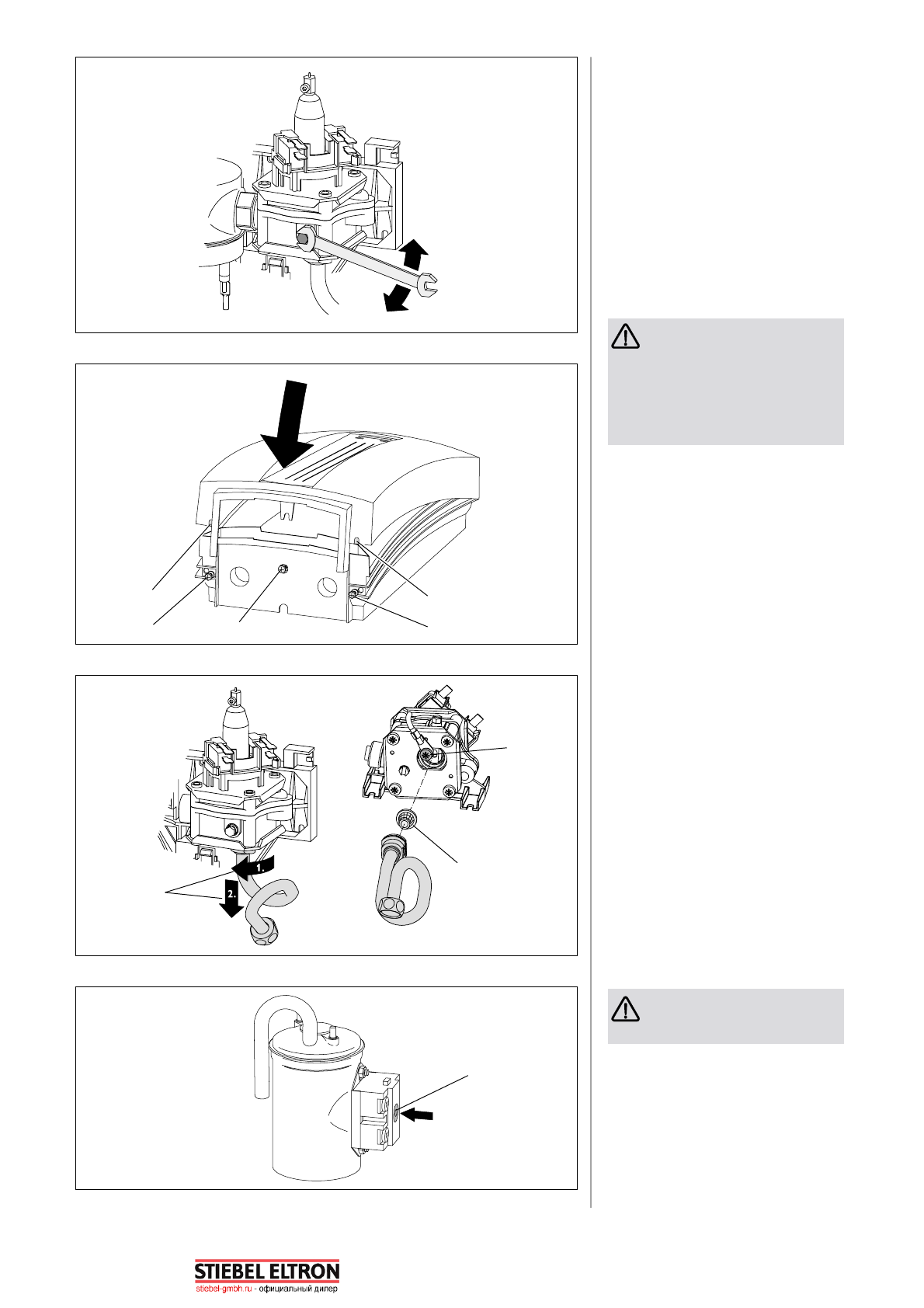 1.

2.

STIEBEL ELTRON
stiebel-gmbh.ru - официальный дилер