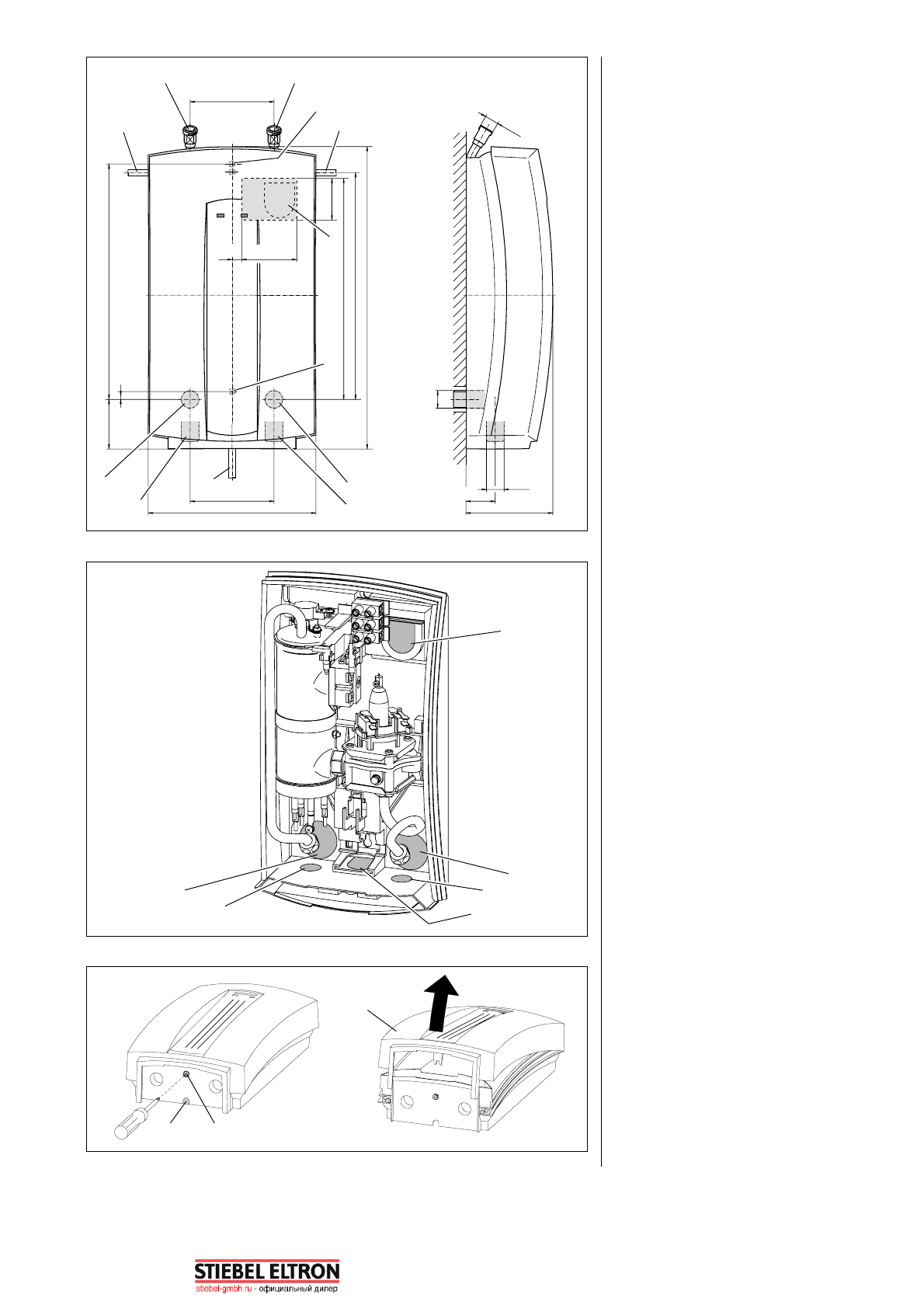 STIEBEL ELTRON
stiebel-gmbh.ru - официальный дилер