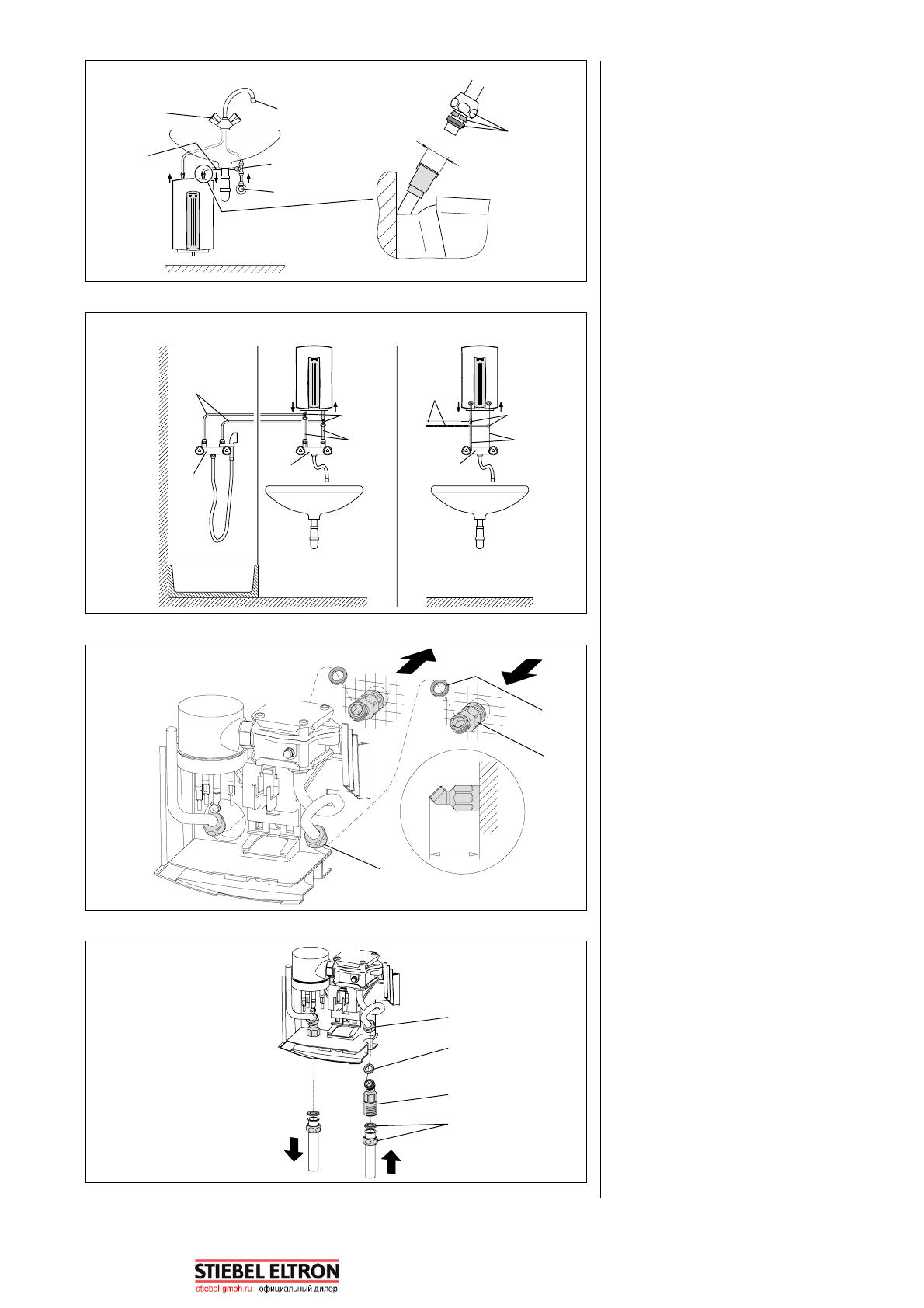 STIEBEL ELTRON
stiebel-gmbh.ru - официальный дилер