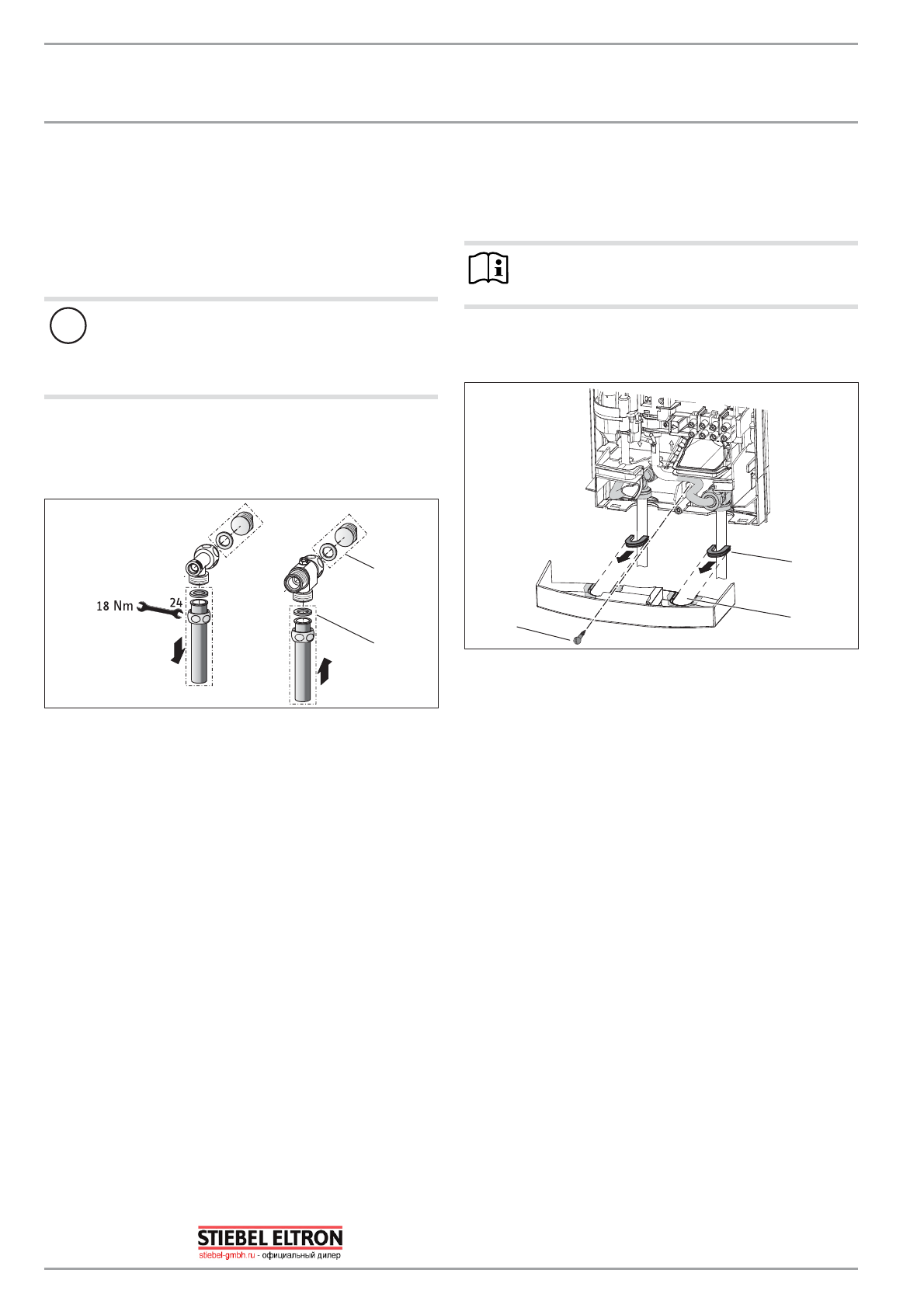 18 Nm
24

STIEBEL ELTRON
stiebel-gmbh.ru - официальный дилер