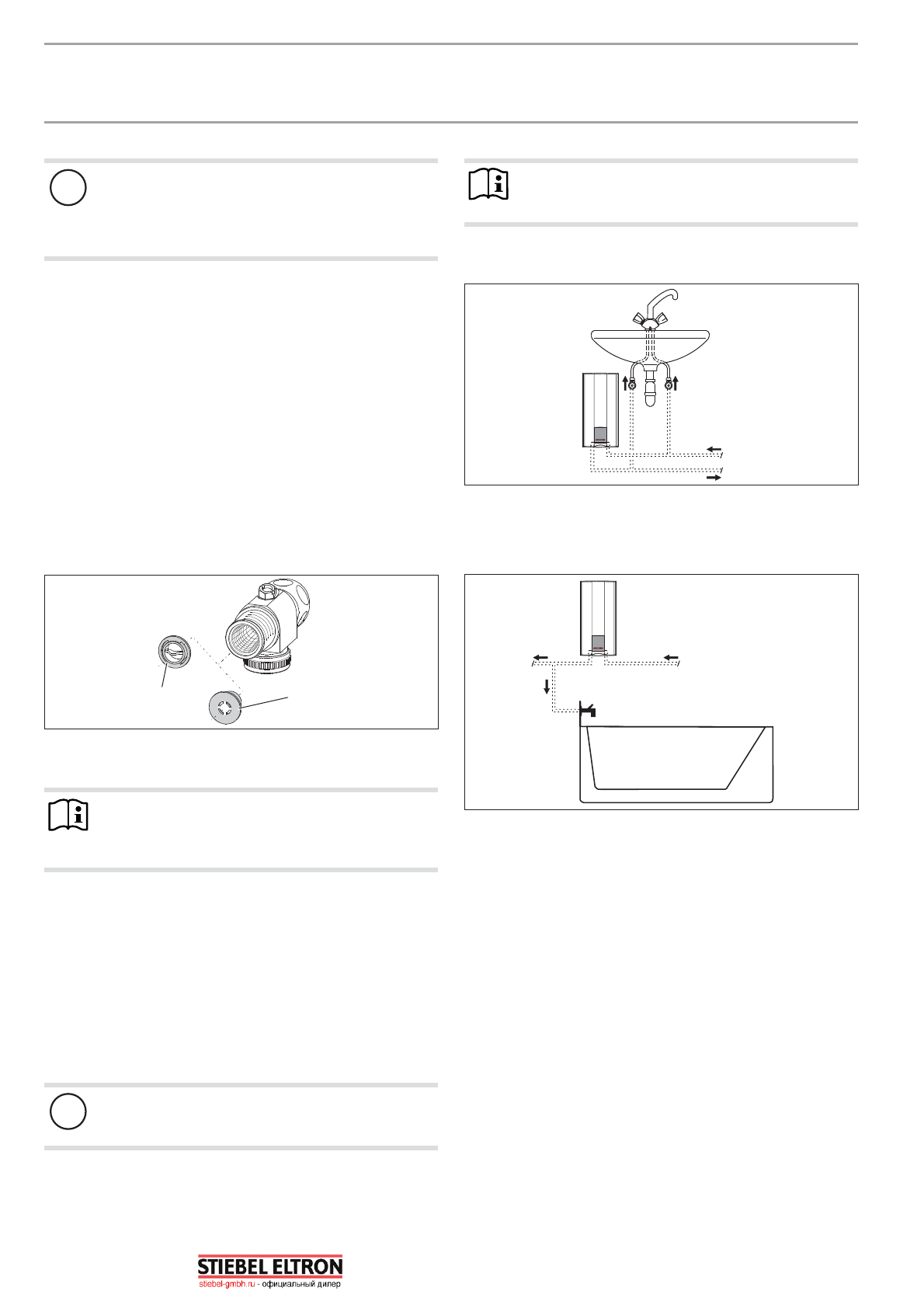 STIEBEL ELTRON
stiebel-gmbh.ru - официальный дилер