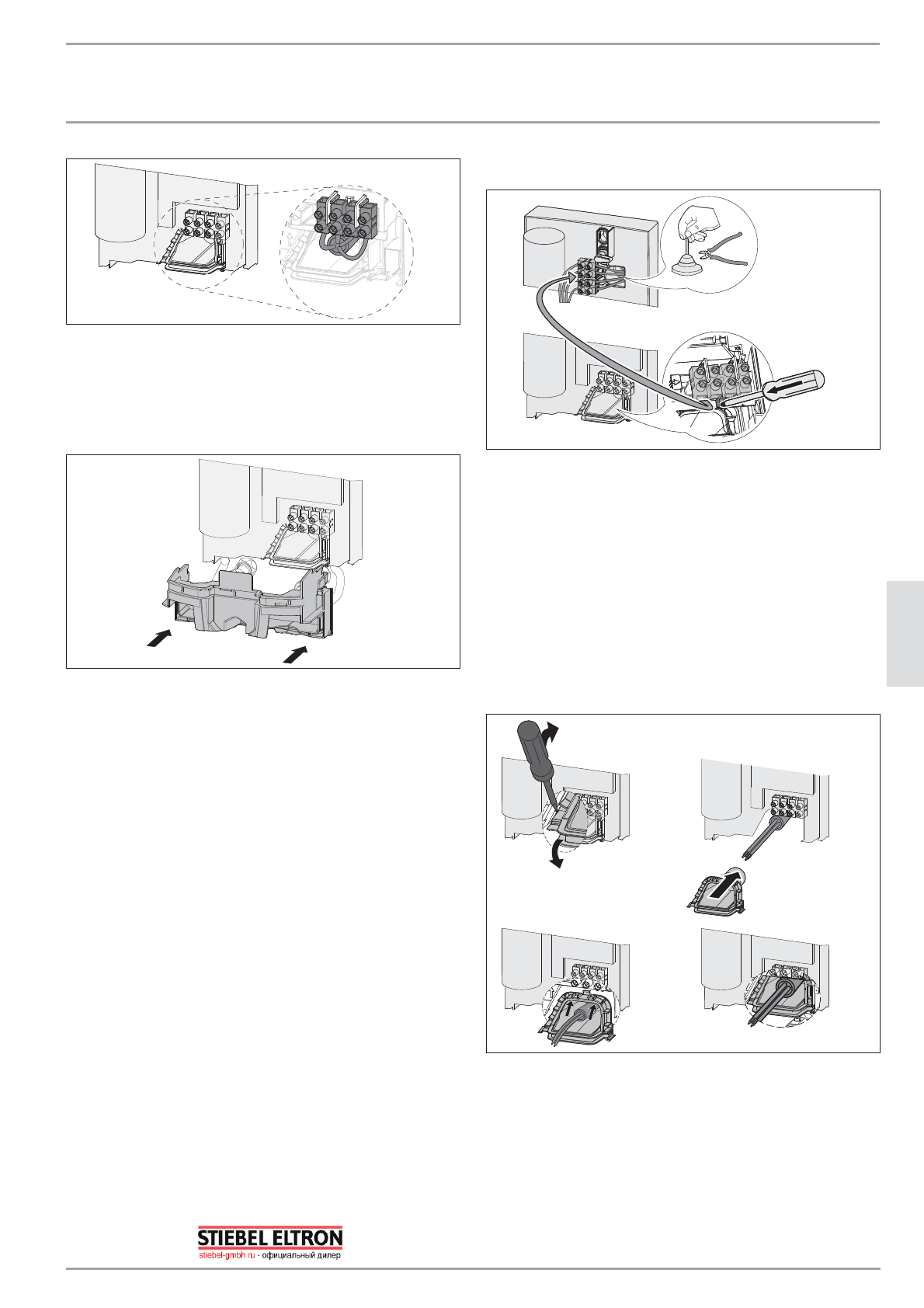 STIEBEL ELTRON
stiebel-gmbh.ru - официальный дилер