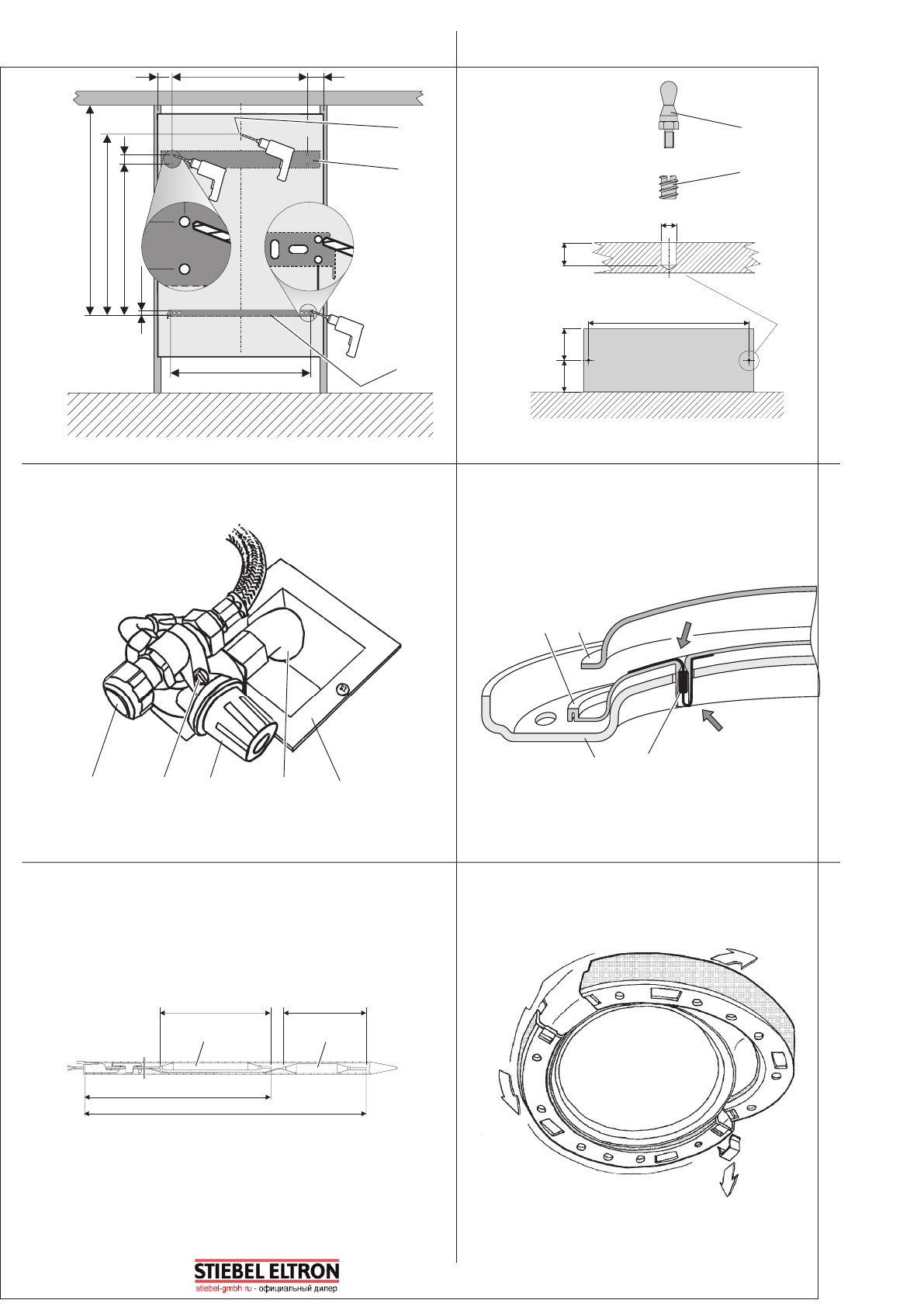 STIEBEL ELTRON
stiebel-gmbh.ru - официальный дилер