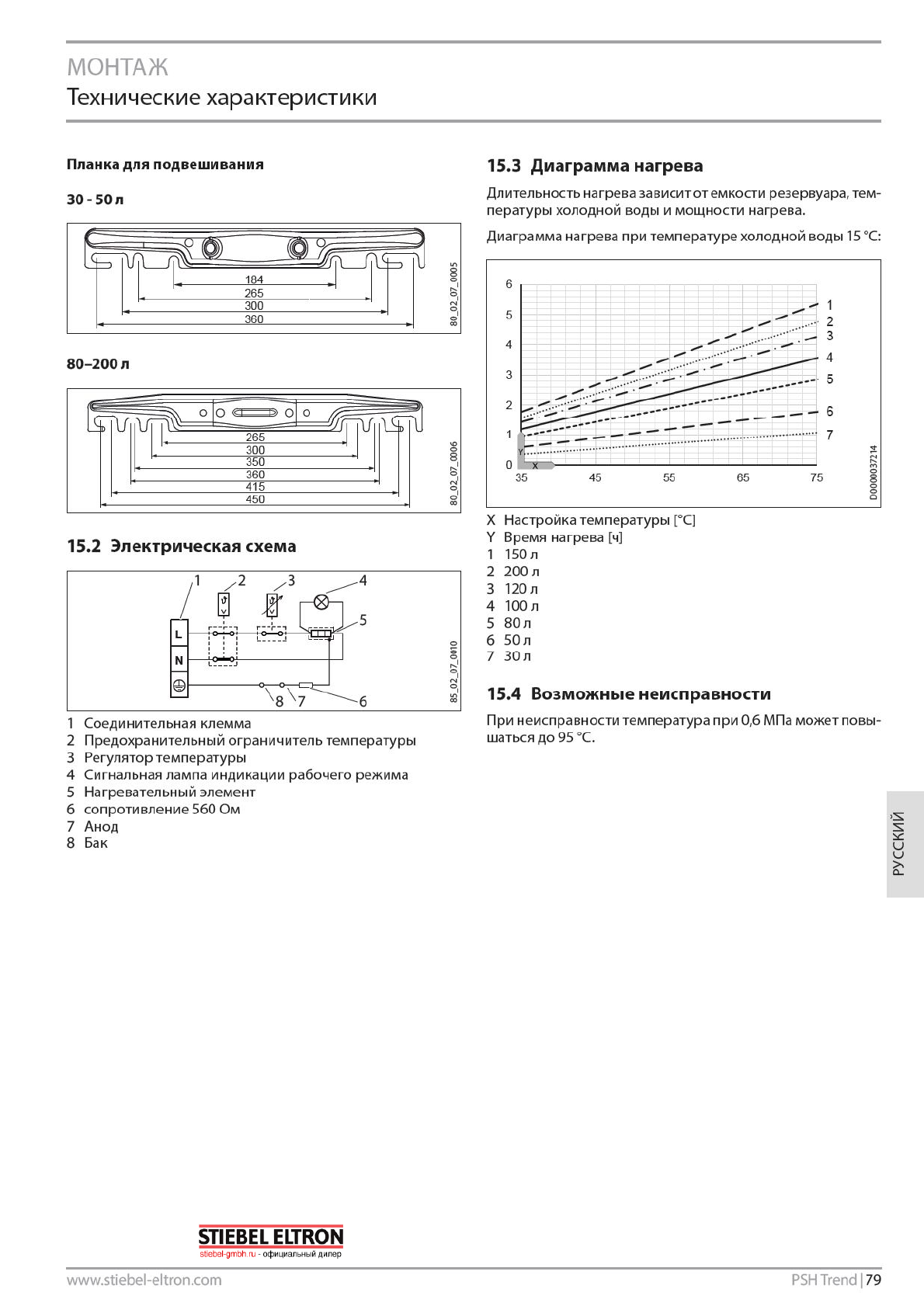 МОНТАЖ
Технические характеристики

Планка для подвешивания

30 - 50 л

184
265
300
360

80_02_07_0005

80–200 л

265
300
350
360
415
450

80_02_07_0006

15.2 Электрическая схема

1 2 3 4 5
L
N
8 7 6

85_02_07_0010

1 Соединительная клемма
2 Предохранительный ограничитель температуры
3 Регулятор температуры
4 Сигнальная лампа индикации рабочего режима
5 Нагревательный элемент
6 сопротивление 560 Ом
7 Анод
8 Бак

15.3 Диаграмма нагрева

Длительность нагрева зависит от емкости резервуара, температуры холодной воды и мощности нагрева.

Диаграмма нагрева при температуре холодной воды 15 °C:

6
5
4
3
2
1
0
Y
X
35 45 55 65 75
1
2
3
4
5
6
7

D0000037214

X Настройка температуры [°C]
Y Время нагрева [ч]
1 150 л
2 200 л
3 120 л
4 100 л
5 80 л
6 50 л
7 30 л

15.4 Возможные неисправности

При неисправности температура при 0,6 МПа может повышаться до 95 °C.

РУССКИЙ

STIEBEL ELTRON
stiebel-gmbh.ru - официальный дилер

www.stiebel-eltron.com

PSH Trend | 79