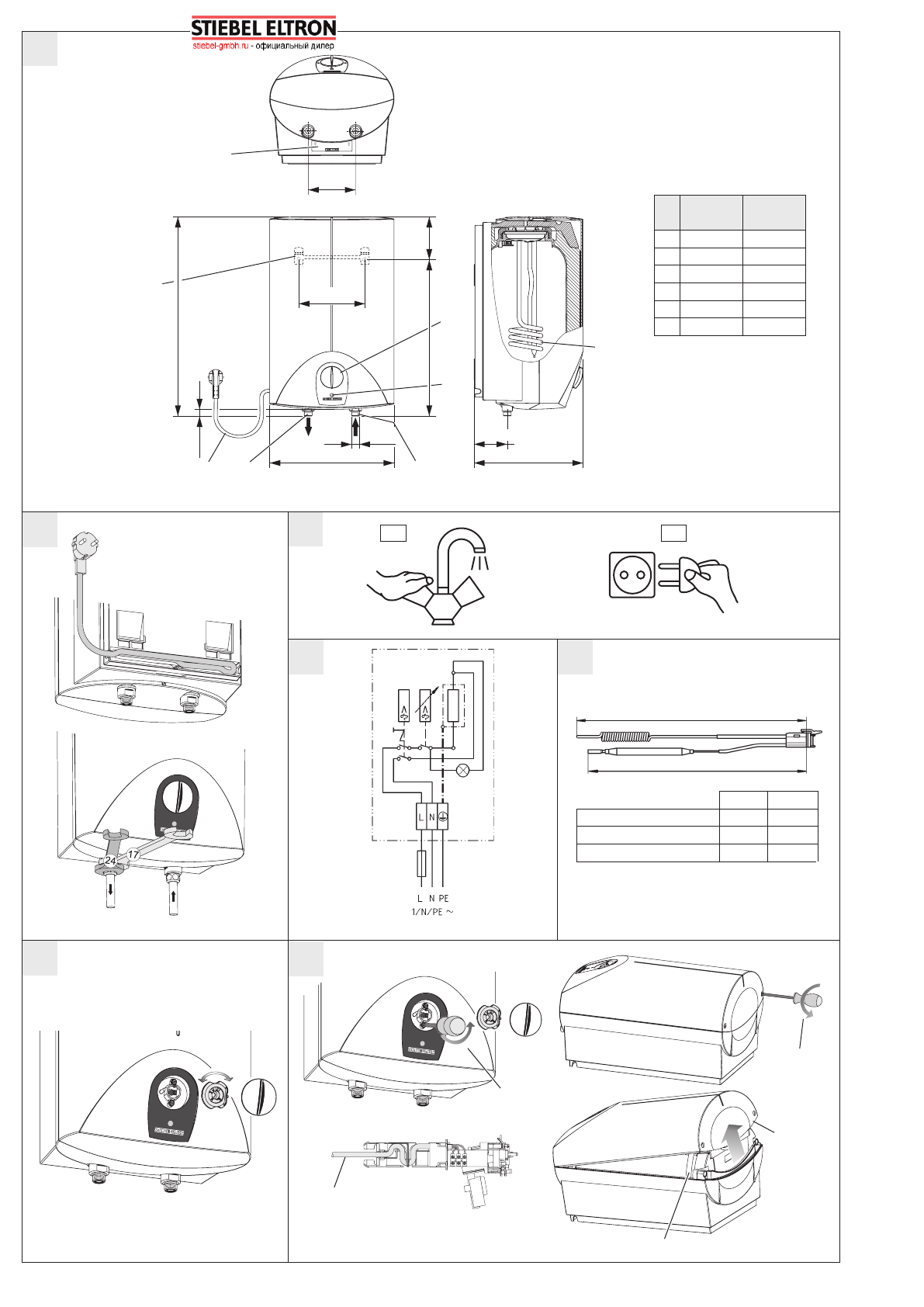 STIEBEL ELTRON
stiebel-gmbh.ru - официальный дилер

24
17

L N

L N PE
1/N/PE ~