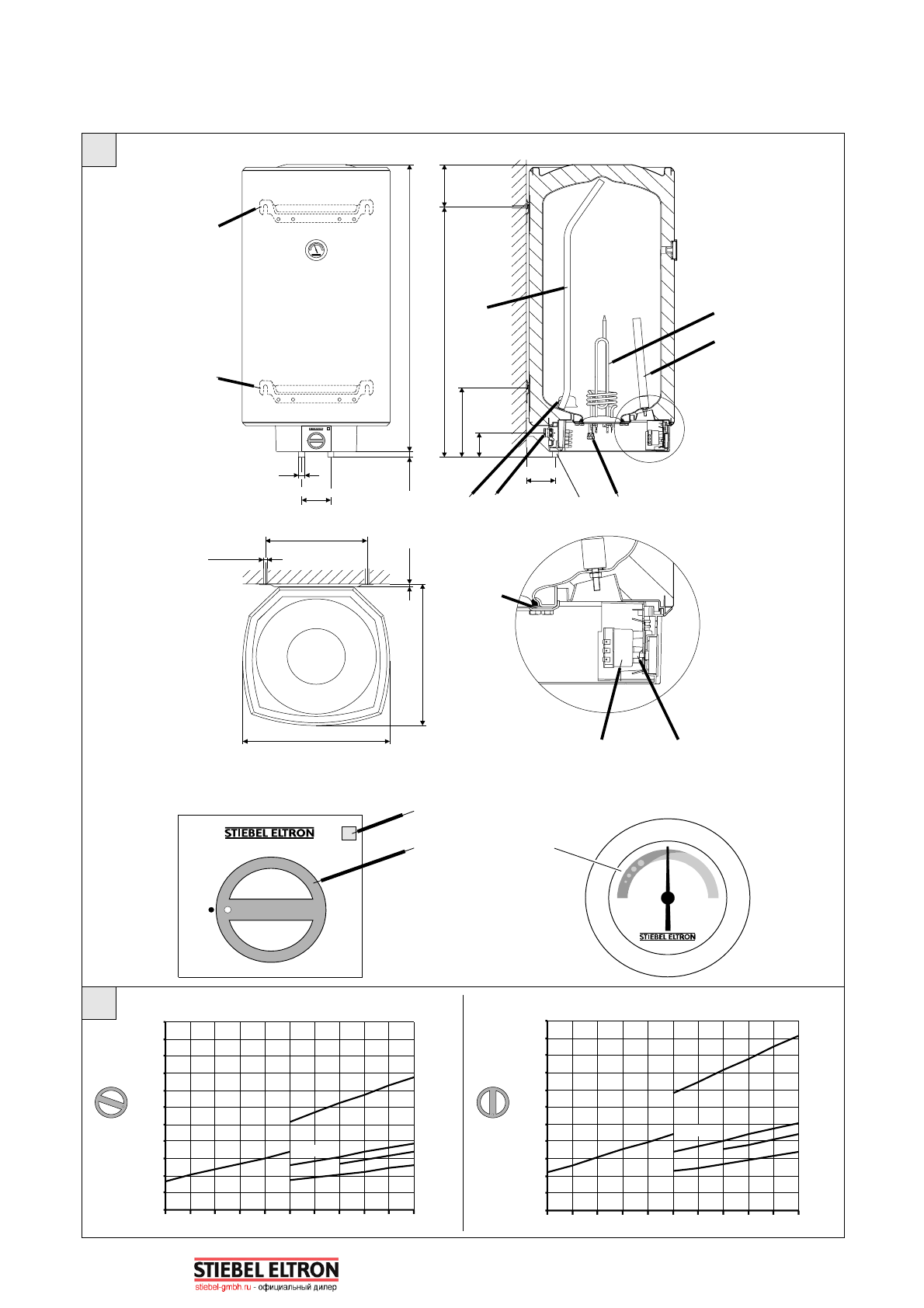 STIEBEL ELTRON

STIEBEL ELTRON

STIEBEL ELTRON
stiebel-gmbh.ru - официальный дилер