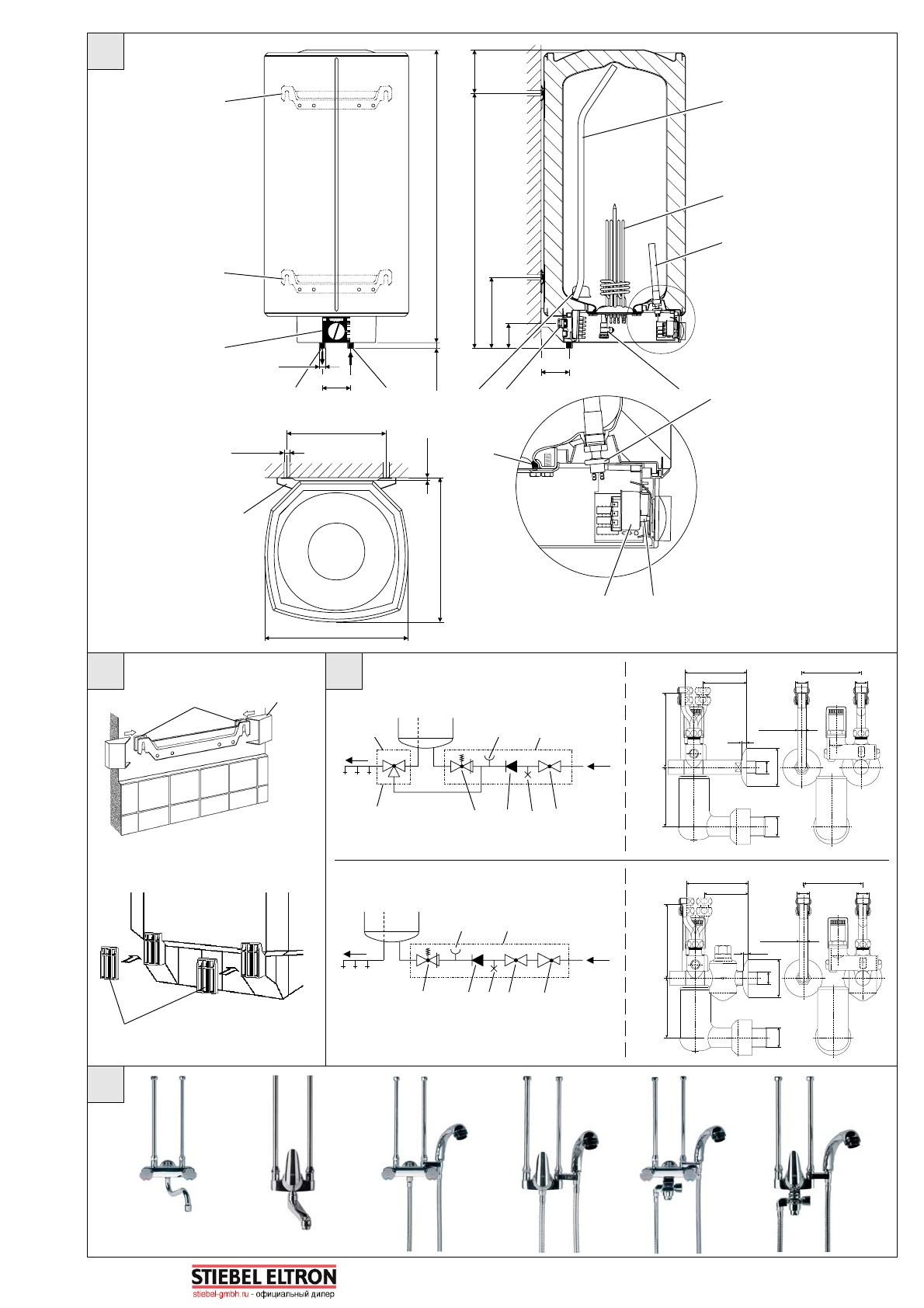 STIEBEL ELTRON
stiebel-gmbh.ru - официальный дилер