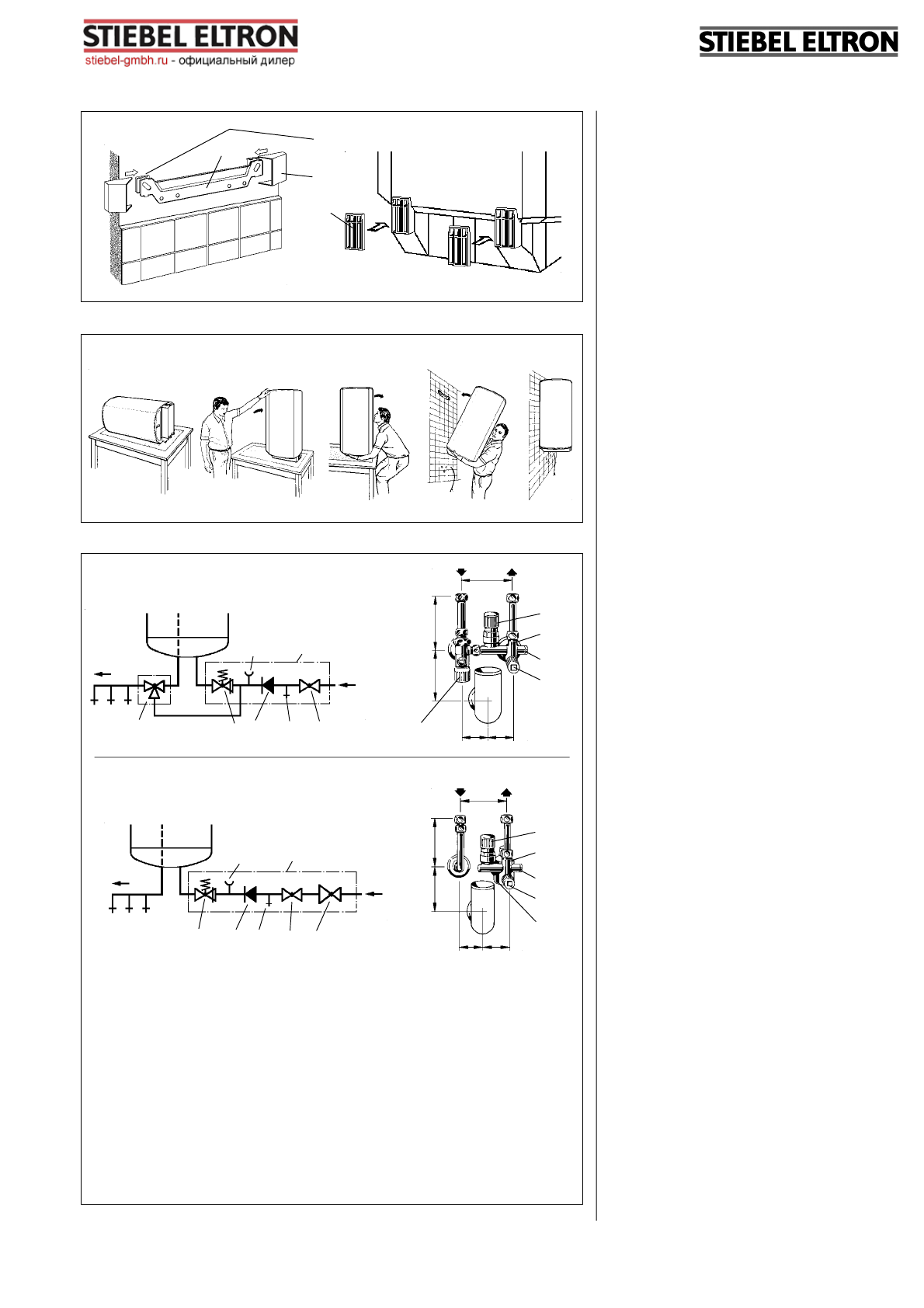 STIEBEL ELTRON
stiebel-gmbh.ru - официальный дилер

STIEBEL ELTRON