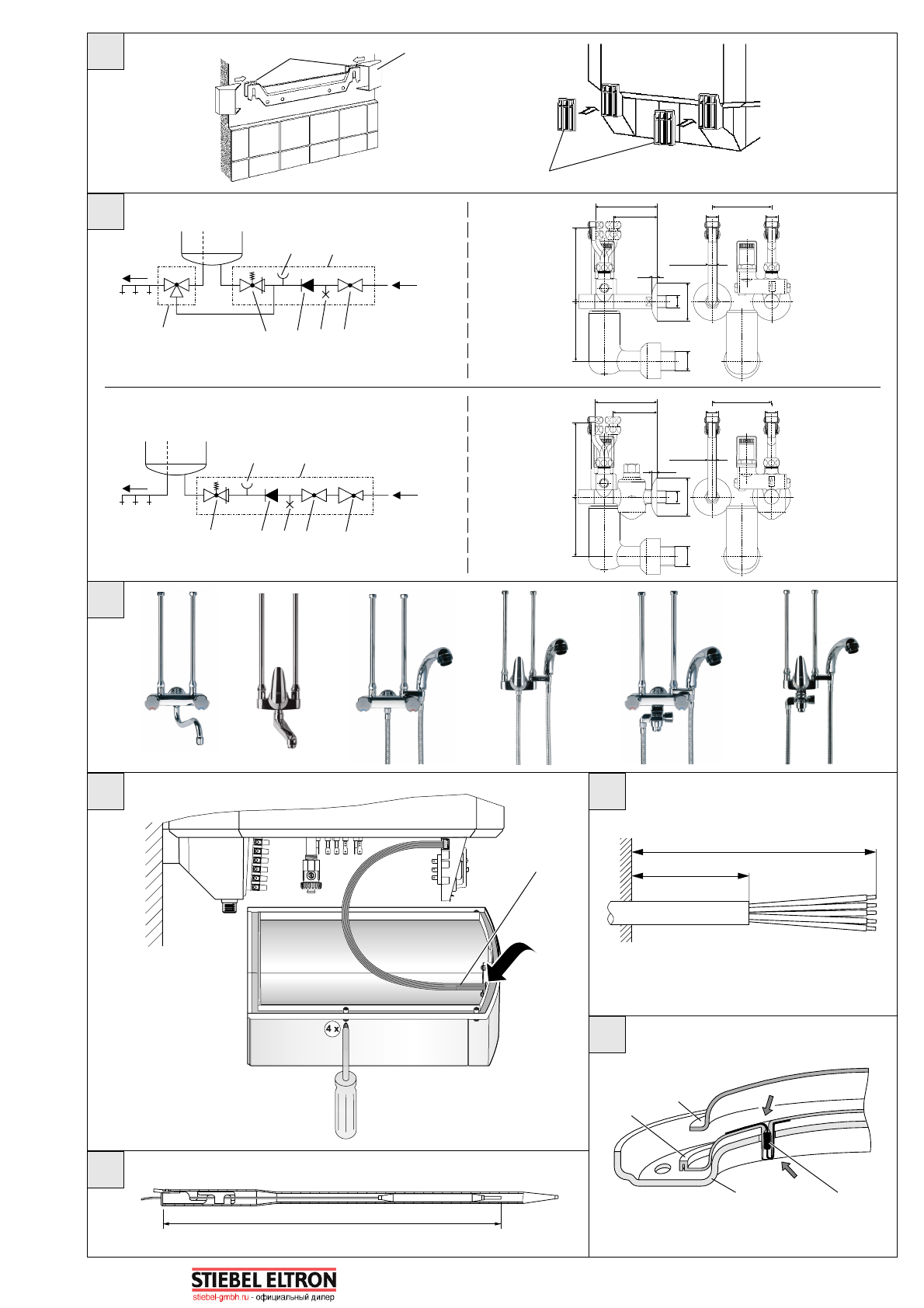 4 x

STIEBEL ELTRON
stiebel-gmbh.ru - официальный дилер