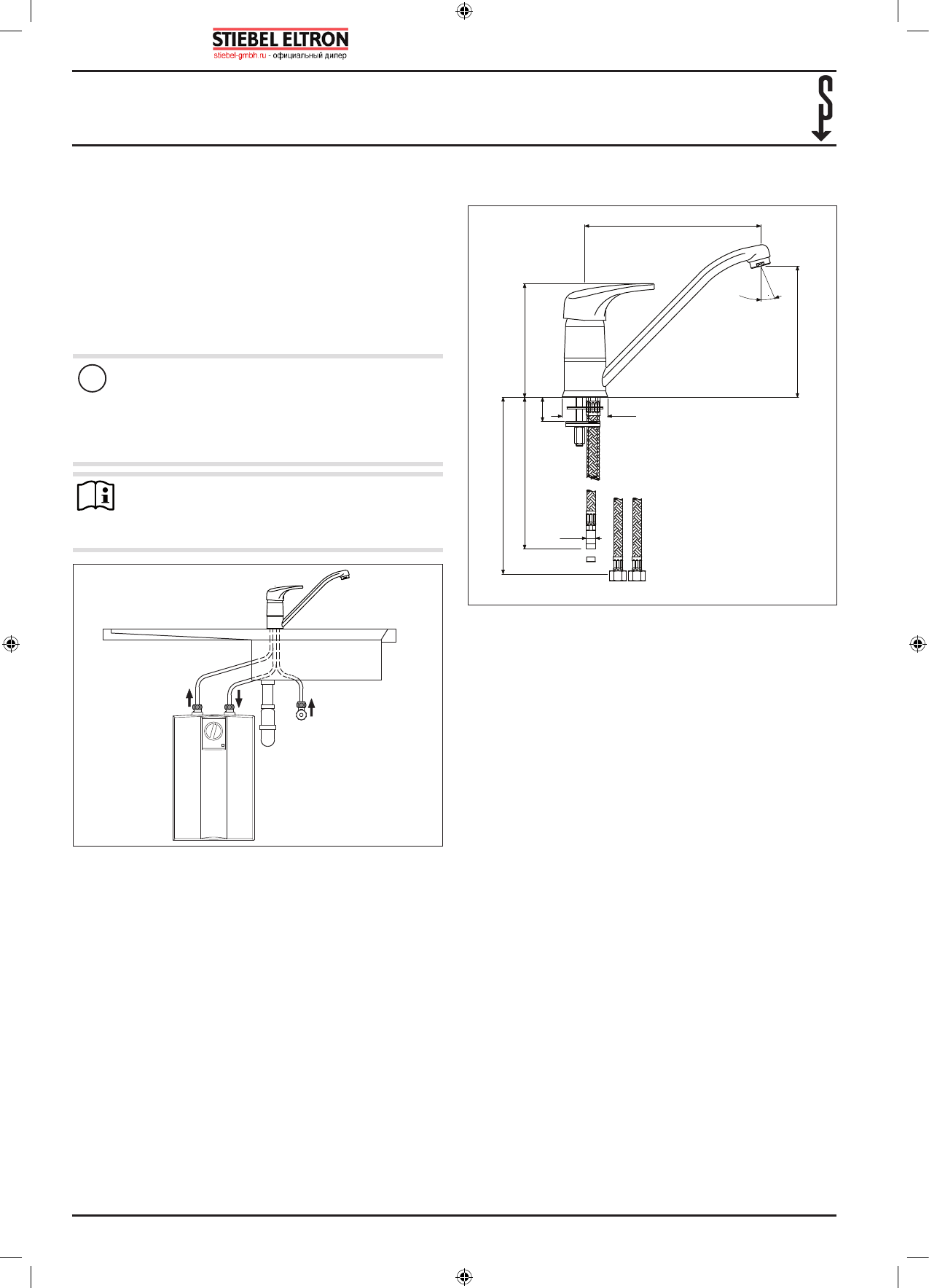 STIEBEL ELTRON
stiebel-gmbh.ru - официальный дилер