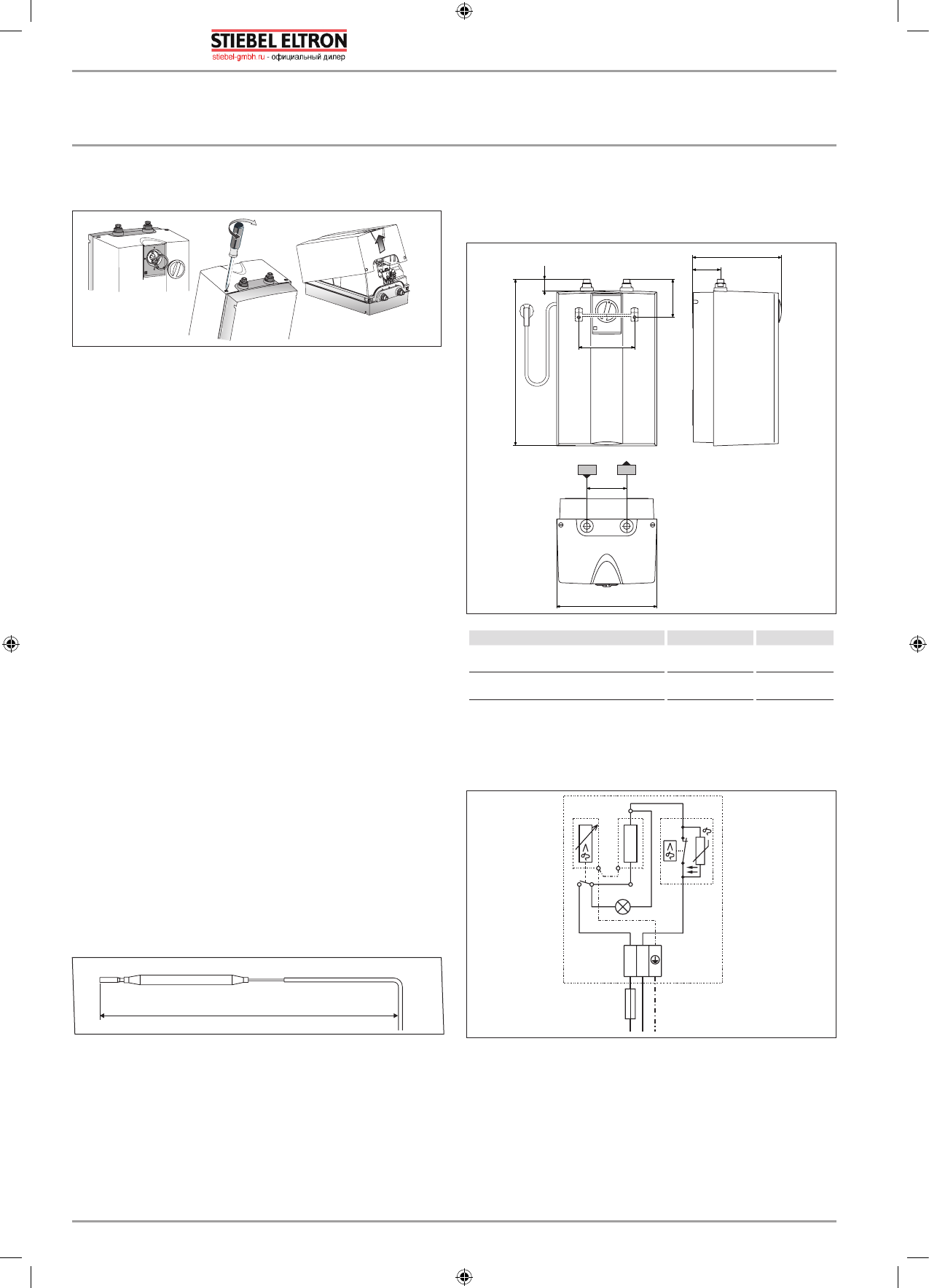 STIEBEL ELTRON
stiebel-gmbh.ru - официальный дилер