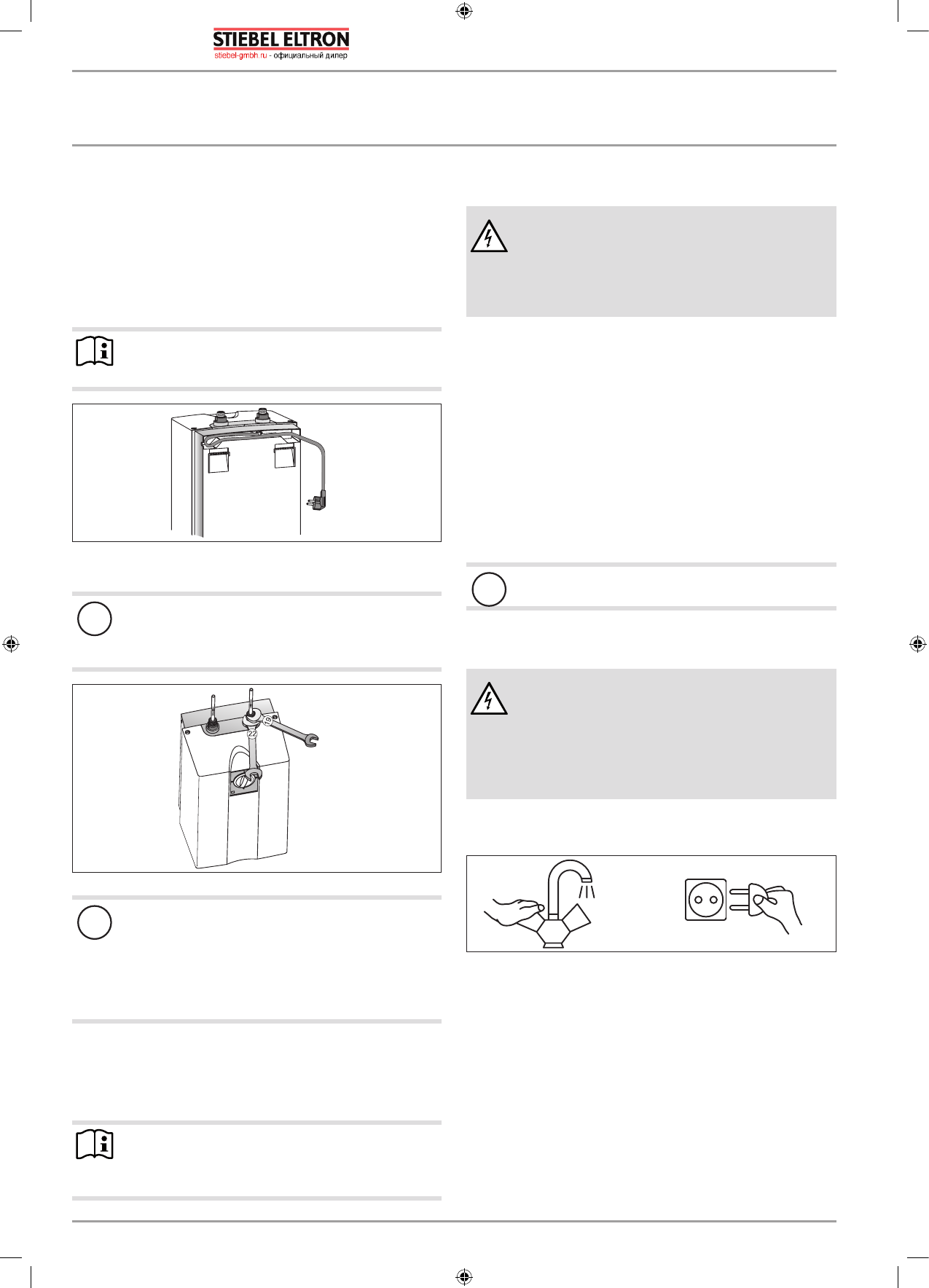 STIEBEL ELTRON
stiebel-gmbh.ru - официальный дилер

22

19