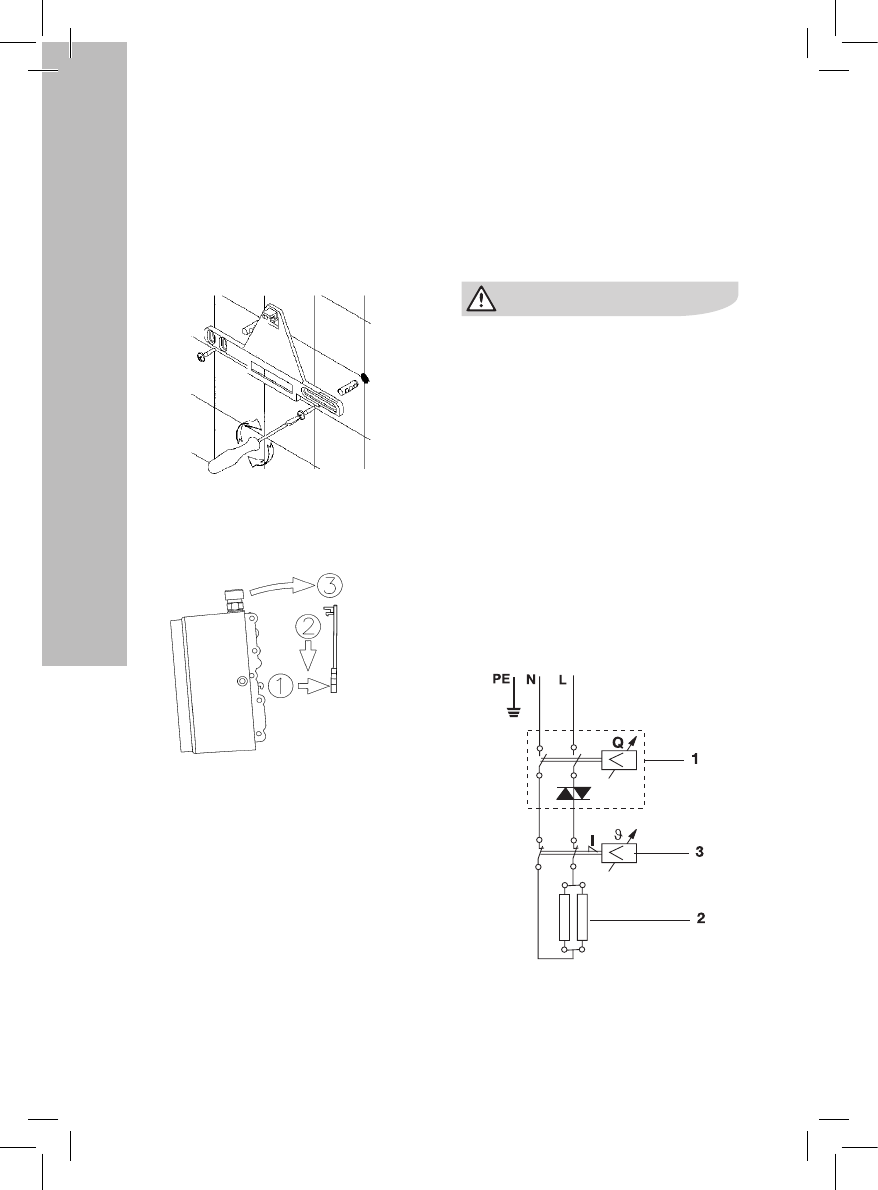 ③
②
①

PE N L

Q

1

I $\vartheta$

3

2