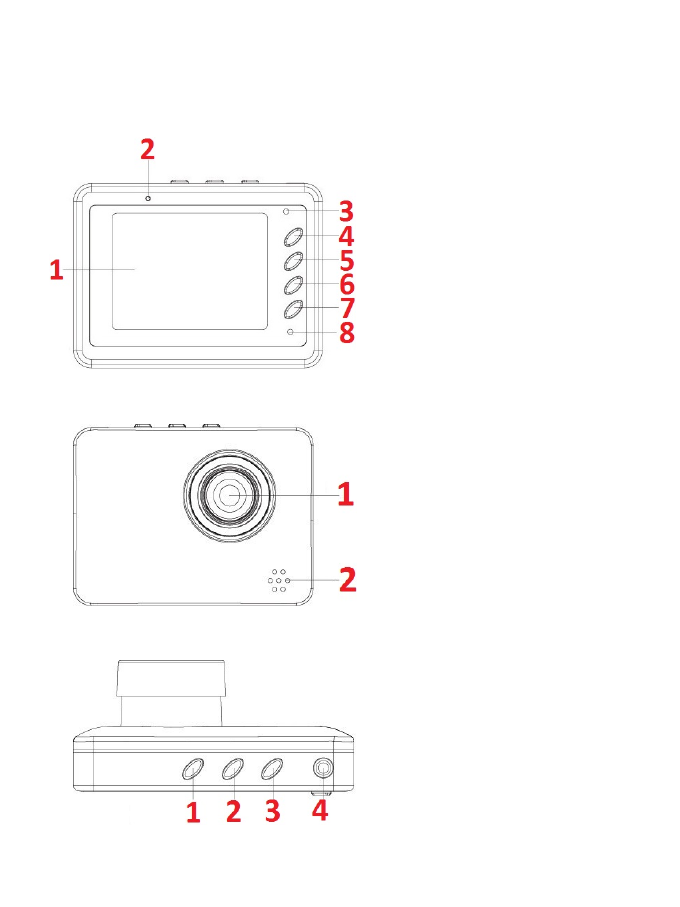 2
1
3
4
5
6
7
8

1
2

1 2 3 4