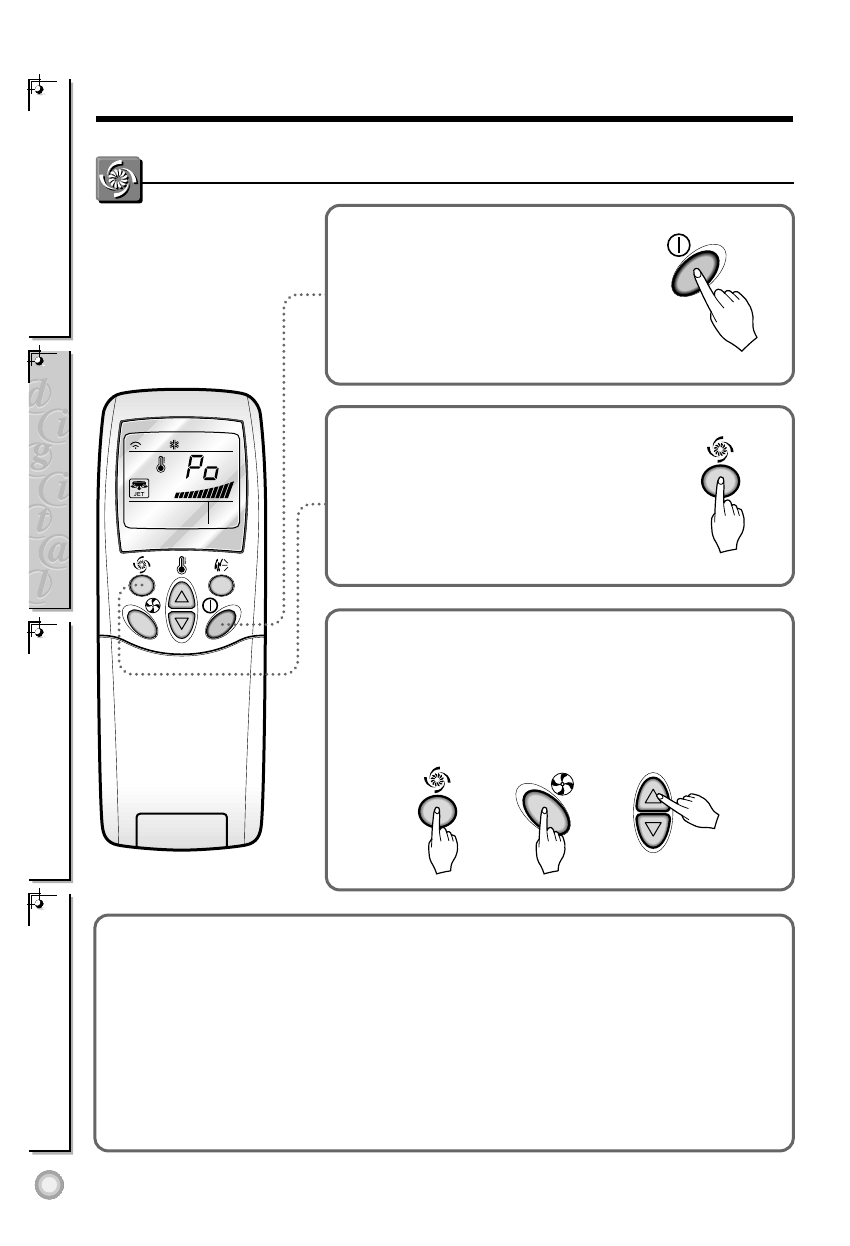 Po

JET