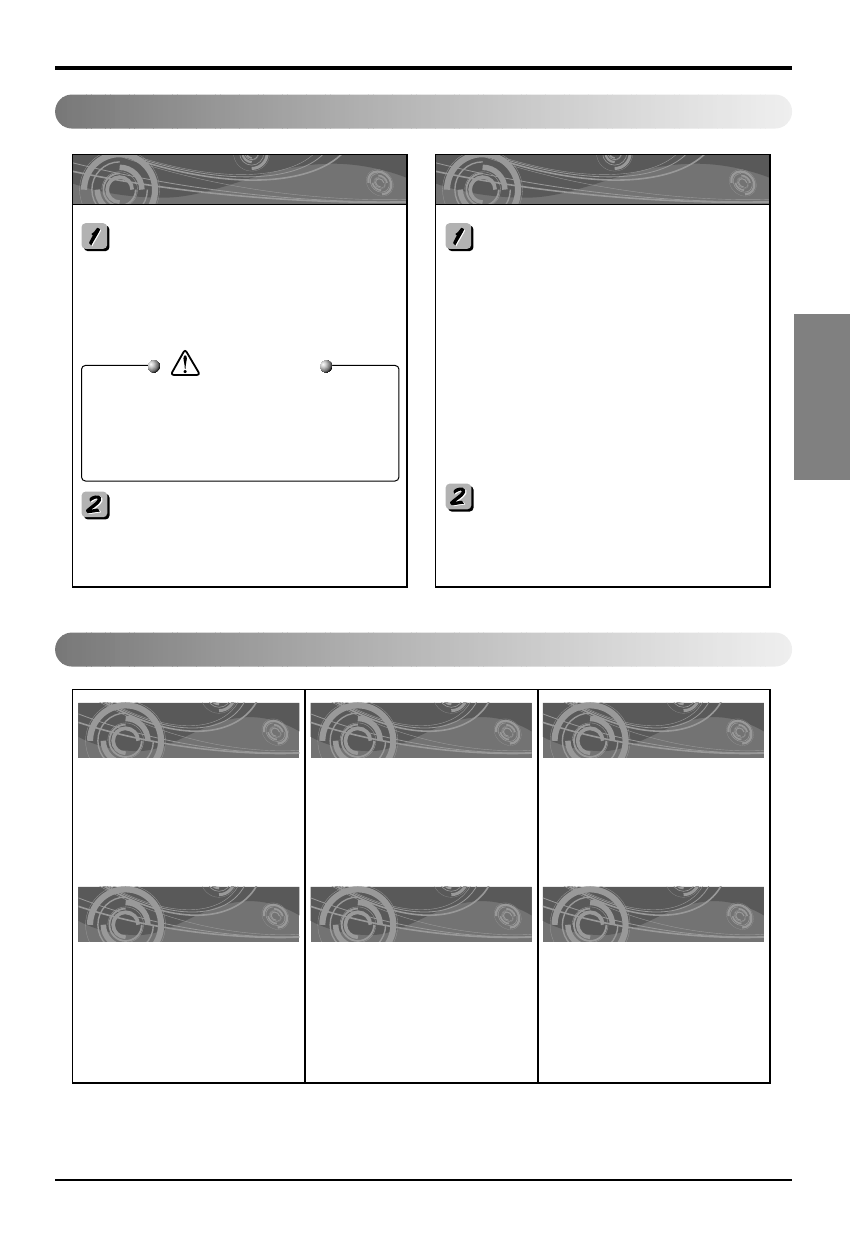 1

2

1

2