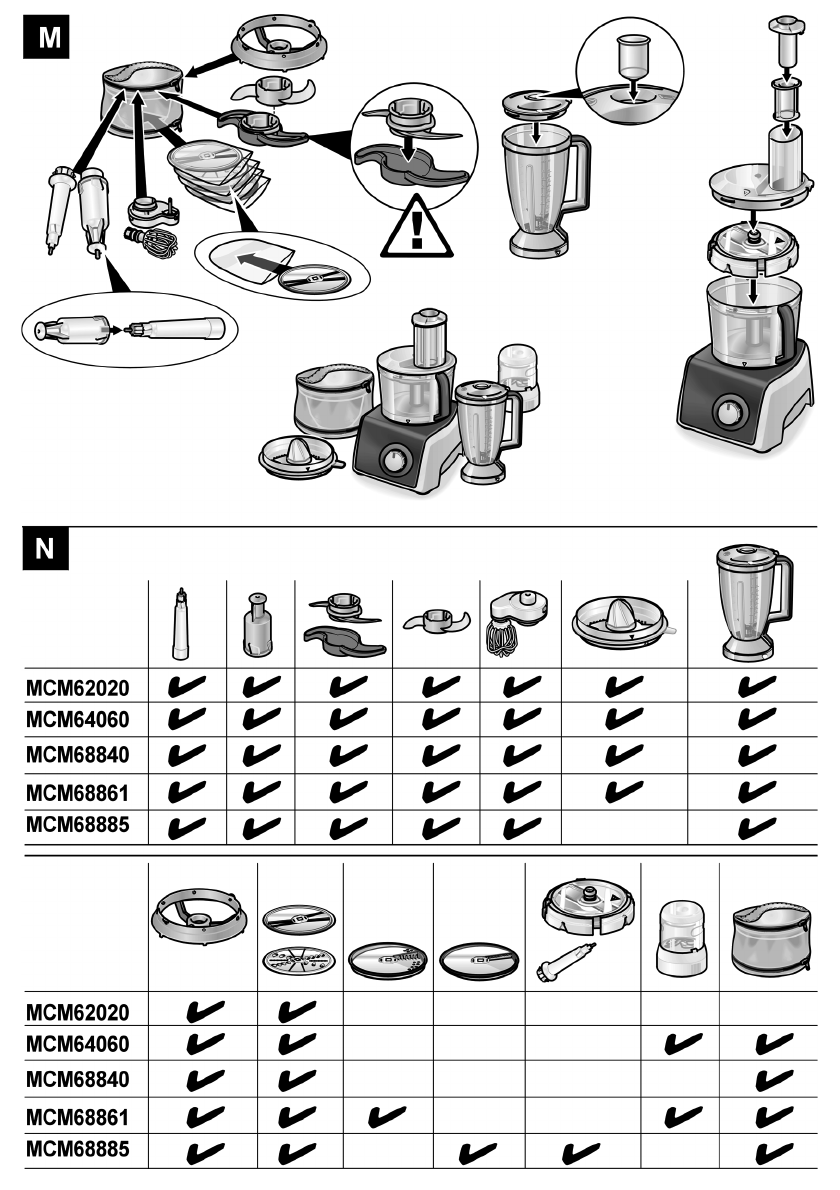 M

N

| | | | | | | | |
|---|---|---|---|---|---|---|---|
| MCM62020 | ✔ | ✔ | ✔ | ✔ | ✔ | ✔ | ✔ |
| MCM64060 | ✔ | ✔ | ✔ | ✔ | ✔ | ✔ | ✔ |
| MCM68840 | ✔ | ✔ | ✔ | ✔ | ✔ | ✔ | ✔ |
| MCM68861 | ✔ | ✔ | ✔ | ✔ | ✔ | ✔ | ✔ |
| MCM68885 | ✔ | ✔ | ✔ | ✔ | ✔ | | ✔ |

| | | | | | | | |
|---|---|---|---|---|---|---|---|
| MCM62020 | ✔ | ✔ | | | | | |
| MCM64060 | ✔ | ✔ | | | | ✔ | ✔ |
| MCM68840 | ✔ | ✔ | | | | | ✔ |
| MCM68861 | ✔ | ✔ | ✔ | | | ✔ | ✔ |
| MCM68885 | ✔ | ✔ | | ✔ | ✔ | | ✔ |