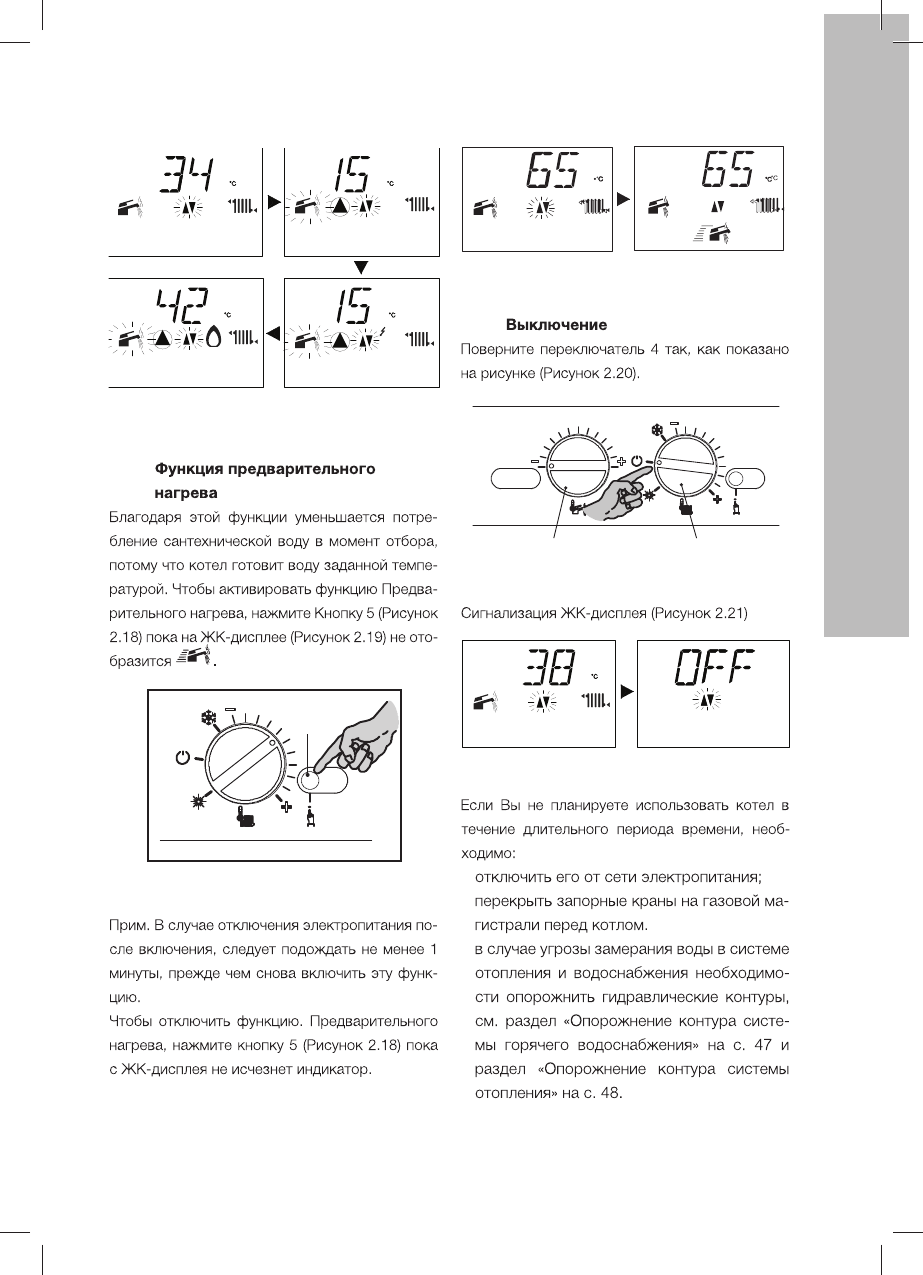 34 °C

15 °C

42 °C

15 °C

Функция предварительного нагрева

Благодаря этой функции уменьшается потребление сантехнической воду в момент отбора, потому что котел готовит воду заданной температурой. Чтобы активировать функцию Предварительного нагрева, нажмите Кнопку 5 (Рисунок 2.18) пока на ЖК-дисплее (Рисунок 2.19) не отобразится .

Прим. В случае отключения электропитания после включения, следует подождать не менее 1 минуты, прежде чем снова включить эту функцию.

Чтобы отключить функцию. Предварительного нагрева, нажмите кнопку 5 (Рисунок 2.18) пока с ЖК-дисплея не исчезнет индикатор.

65 °C

65 °C

Выключение

Поверните переключатель 4 так, как показано на рисунке (Рисунок 2.20).

Сигнализация ЖК-дисплея (Рисунок 2.21)

38 °C

OFF

Если Вы не планируете использовать котел в течение длительного периода времени, необходимо:

отключить его от сети электропитания;

перекрыть запорные краны на газовой магистрали перед котлом.

в случае угрозы замерания воды в системе отопления и водоснабжения необходимости опорожнить гидравлические контуры, см. раздел «Опорожнение контура системы горячего водоснабжения» на с. 47 и раздел «Опорожнение контура системы отопления» на с. 48.