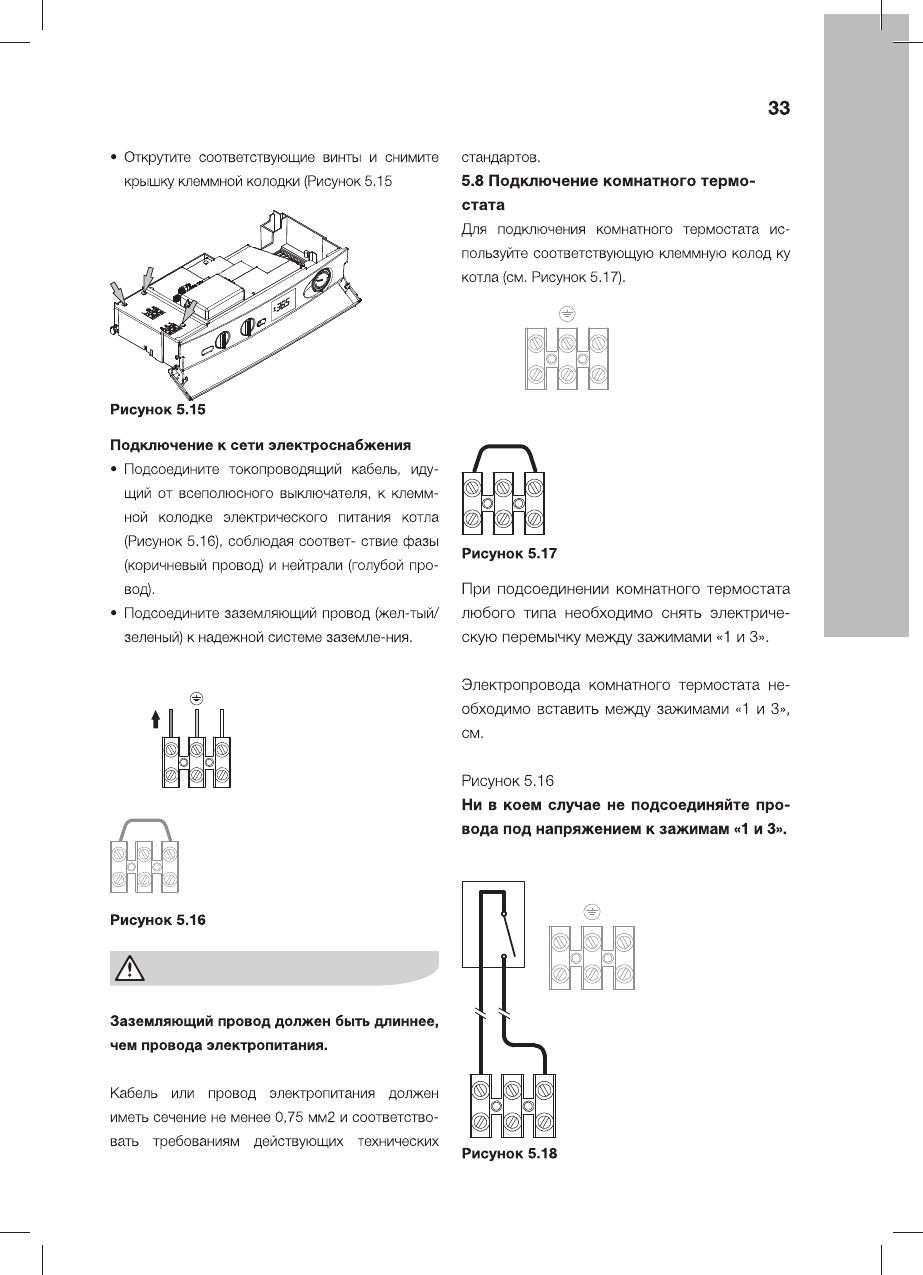 33

• Открутите соответствующие винты и снимите крышку клеммной колодки (Рисунок 5.15

Рисунок 5.15

Подключение к сети электроснабжения

• Подсоедините токопроводящий кабель, идущий от всеполюсного выключателя, к клеммной колодке электрического питания котла (Рисунок 5.16), соблюдая соответ- ствие фазы (коричневый провод) и нейтрали (голубой провод).

• Подсоедините заземляющий провод (жел-тый/зеленый) к надежной системе заземле-ния.

Рисунок 5.16

Заземляющий провод должен быть длиннее, чем провода электропитания.

Кабель или провод электропитания должен иметь сечение не менее 0,75 мм2 и соответствовать требованиям действующих технических стандартов.

5.8 Подключение комнатного термостата

Для подключения комнатного термостата используйте соответствующую клеммную колод ку котла (см. Рисунок 5.17).

Рисунок 5.17

При подсоединении комнатного термостата любого типа необходимо снять электрическую перемычку между зажимами «1 и 3».

Электропровода комнатного термостата необходимо вставить между зажимами «1 и 3», см.

Рисунок 5.16

Ни в коем случае не подсоединяйте провода под напряжением к зажимам «1 и 3».

Рисунок 5.18