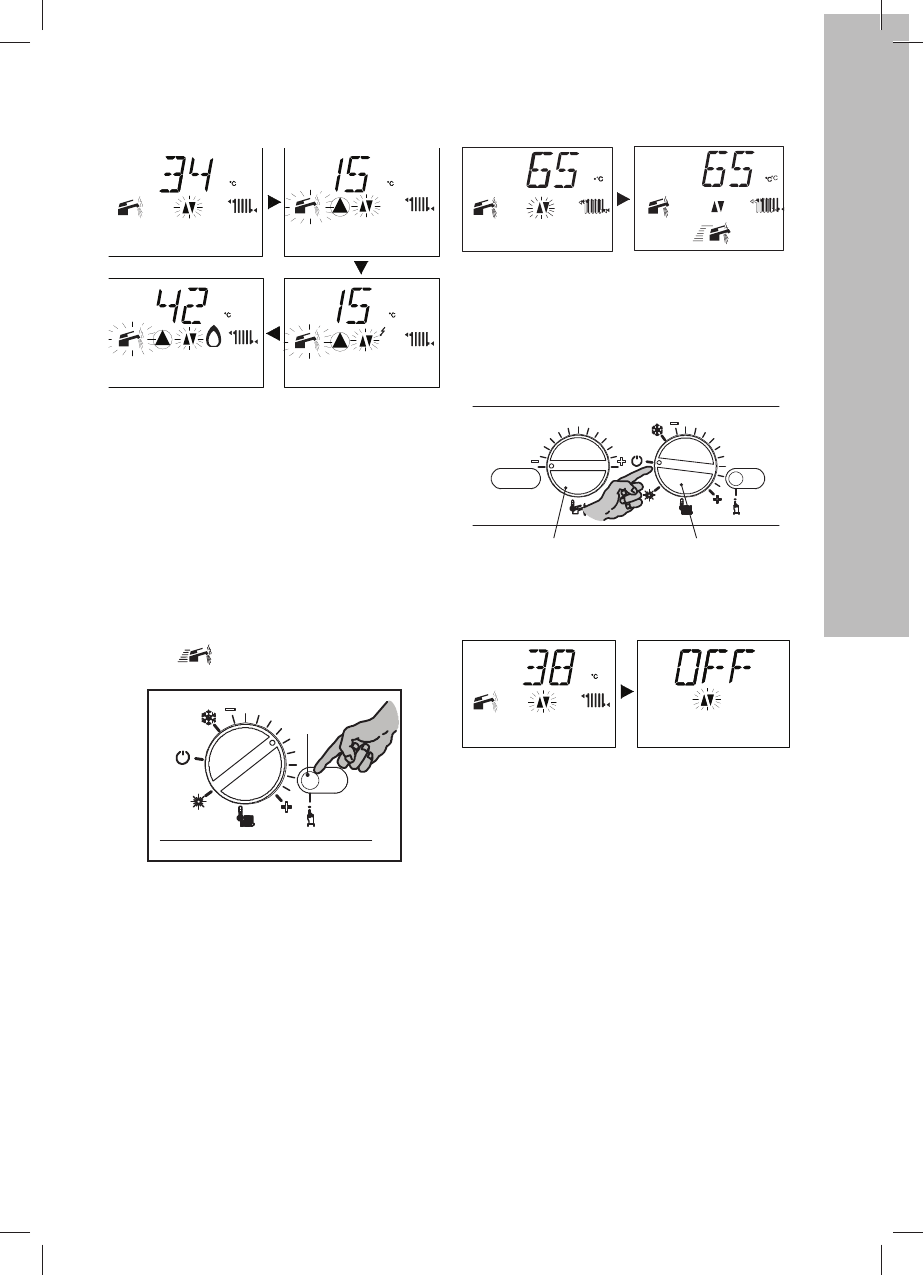 34 °C

15 °C

42 °C

15 °C

65 °C

65 °C

38 °C

OFF