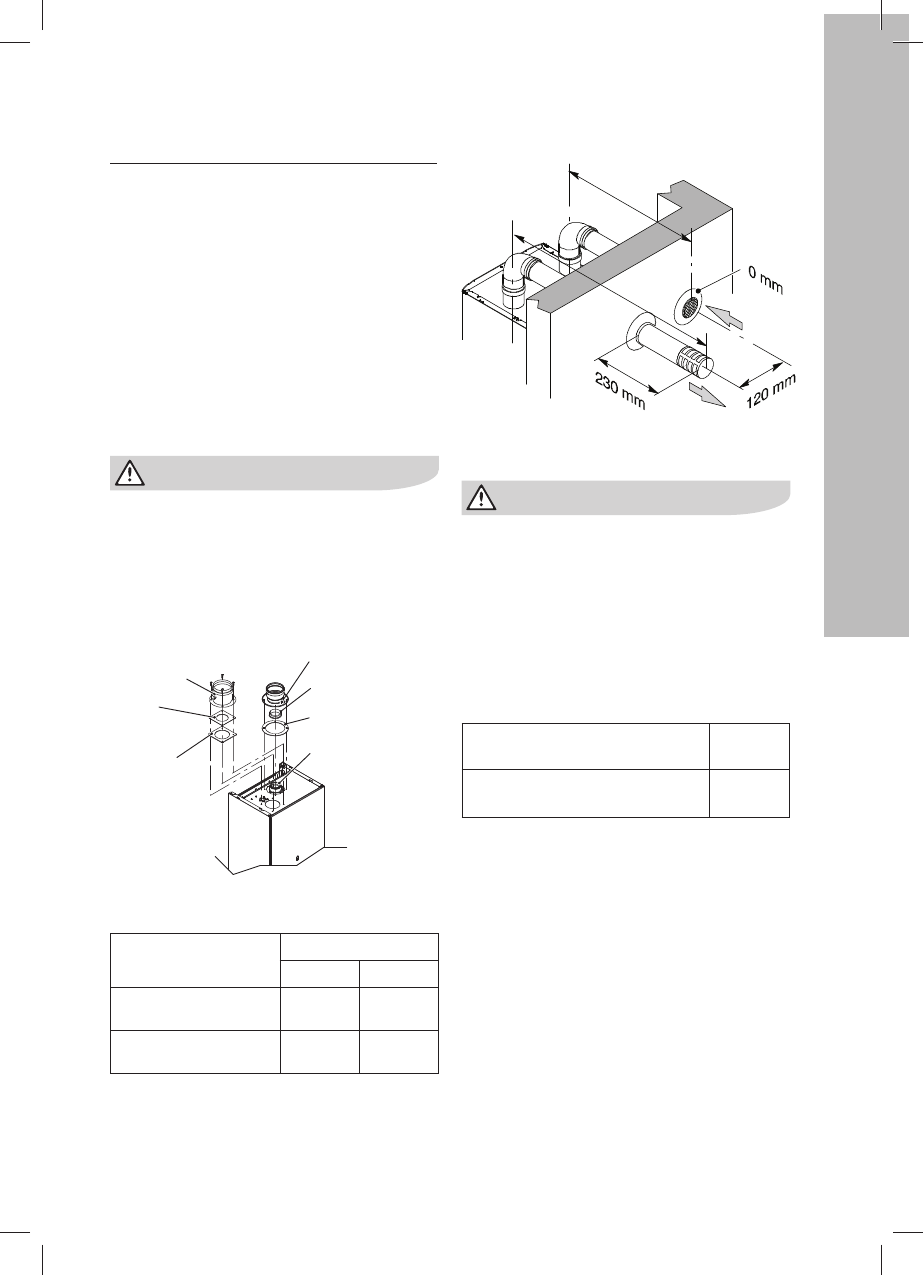 0 mm

230 mm

120 mm