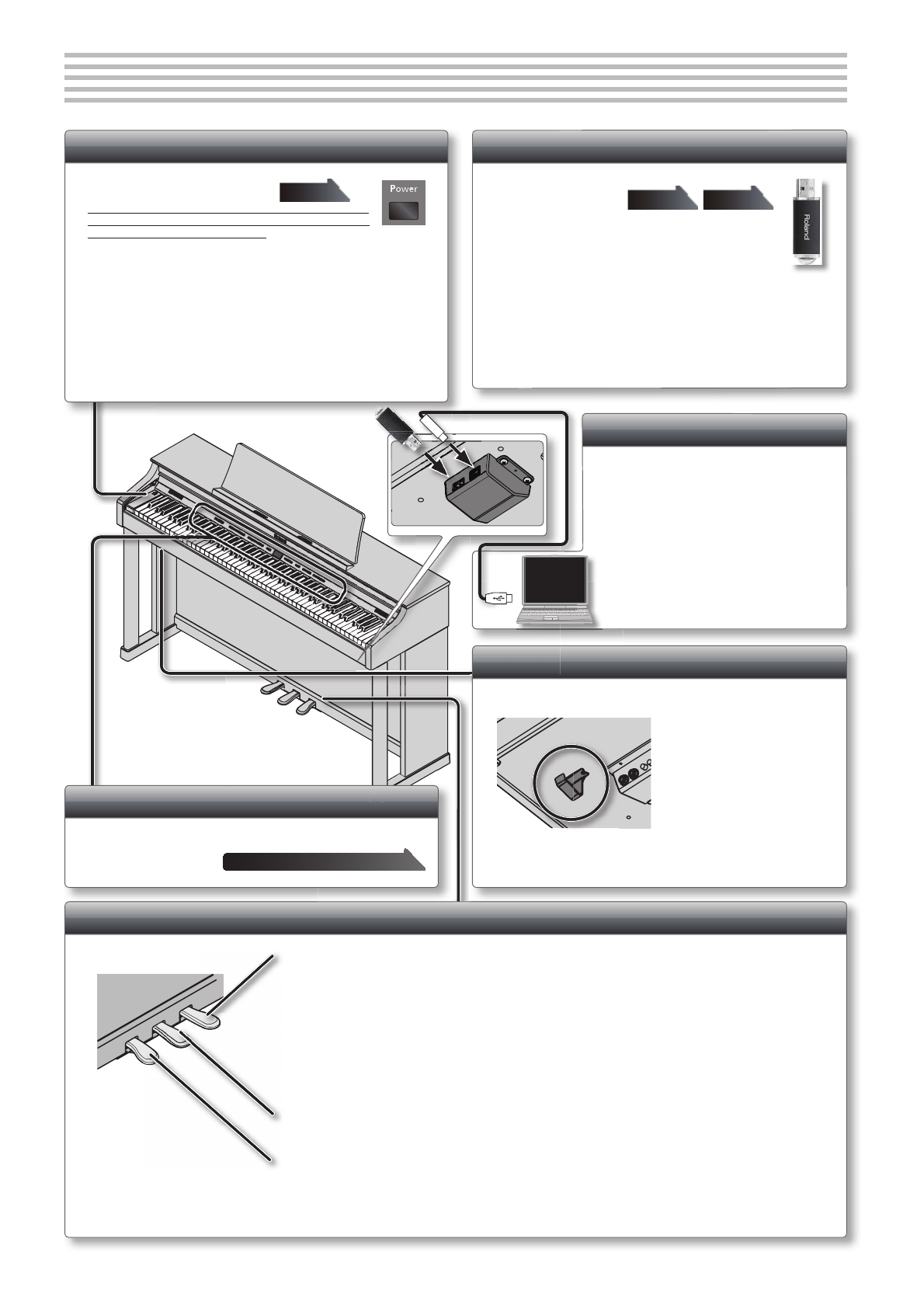 Power

Roland