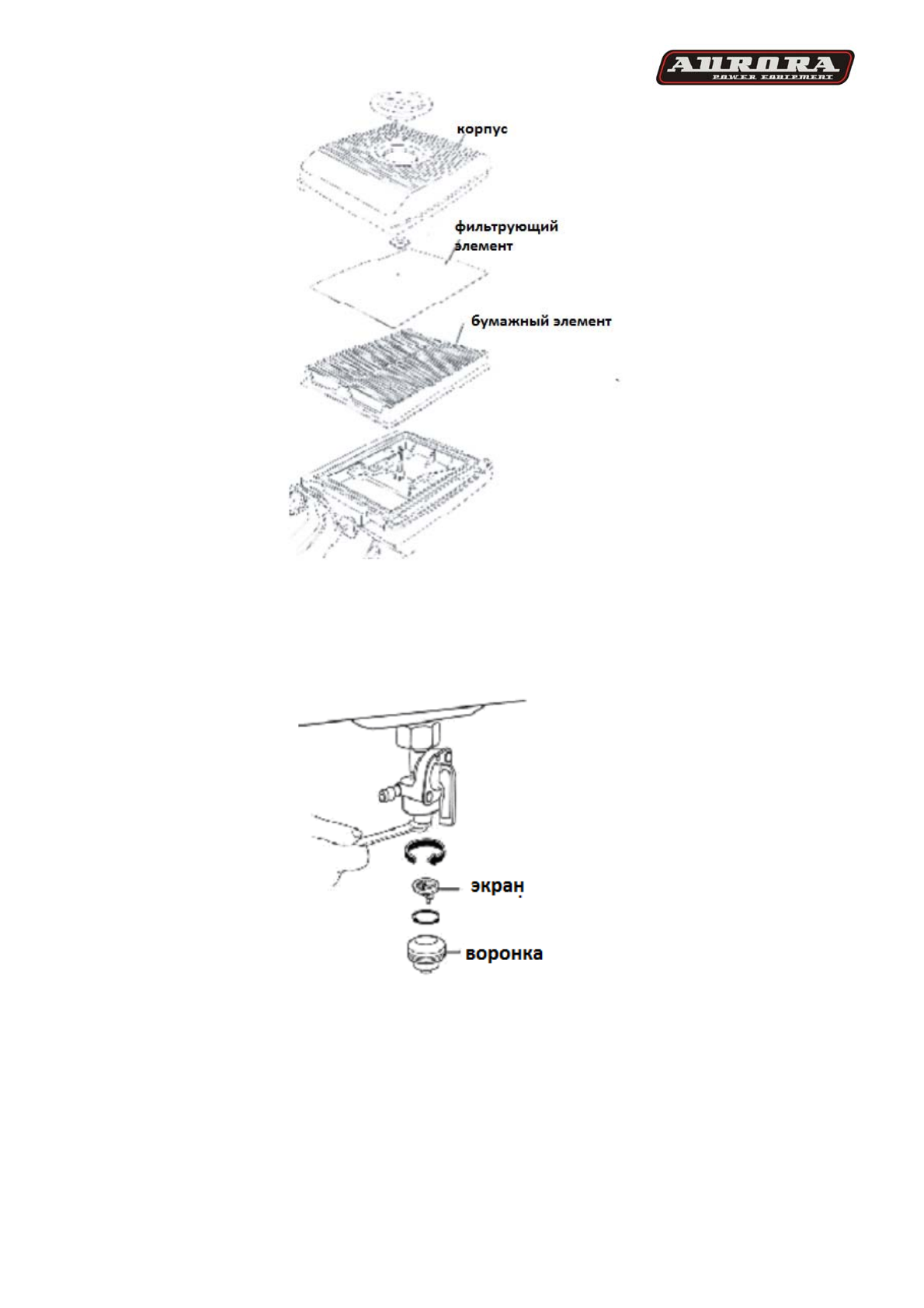 AURORA
POWER EQUIPMENT

корпус

фильтрующий элемент

бумажный элемент

экран

воронка