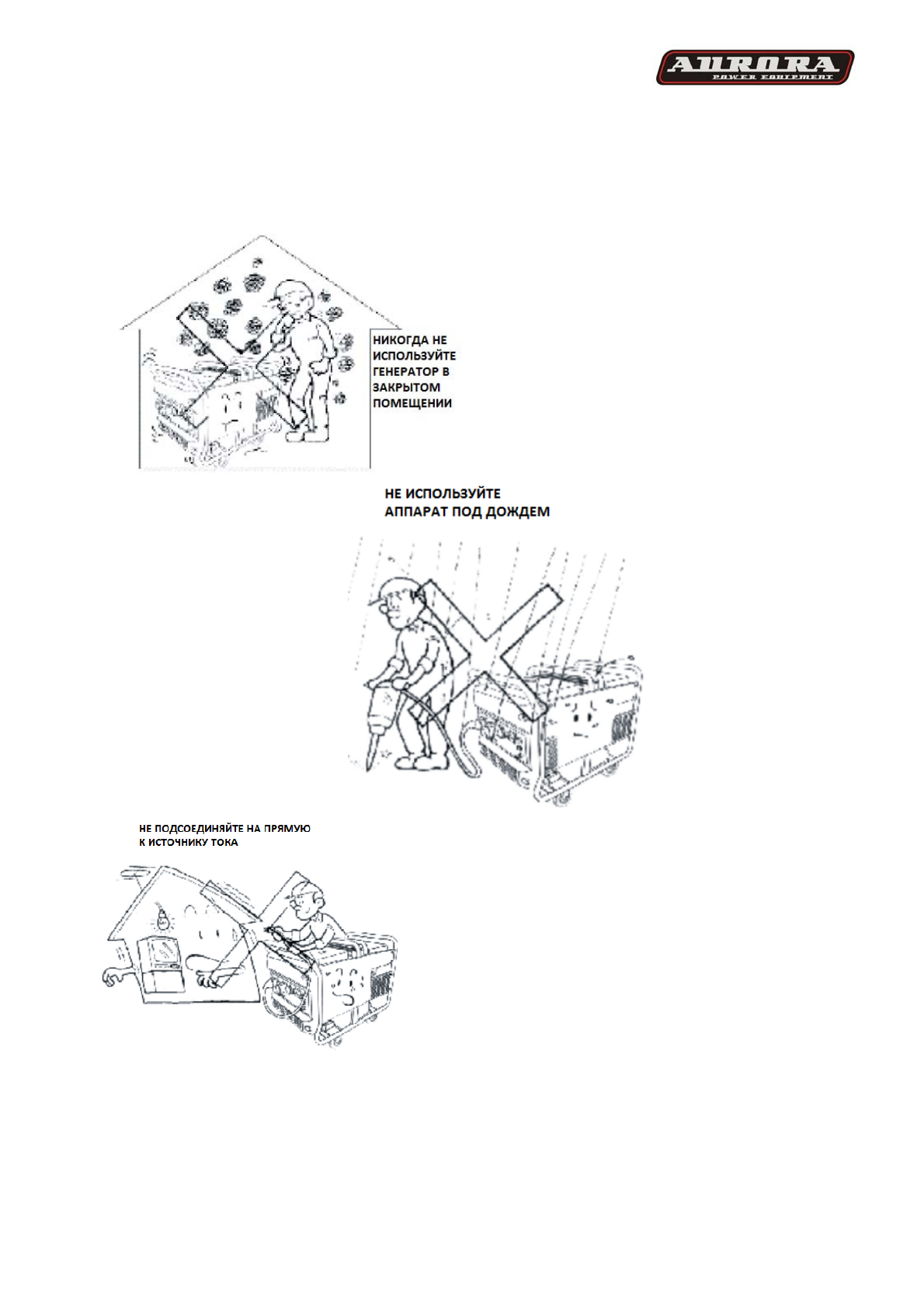 AURORA
POWER EQUIPMENT

НИКОГДА НЕ ИСПОЛЬЗУЙТЕ ГЕНЕРАТОР В ЗАКРЫТОМ ПОМЕЩЕНИИ

НЕ ИСПОЛЬЗУЙТЕ АППАРАТ ПОД ДОЖДЕМ

НЕ ПОДСОЕДИНЯЙТЕ НА ПРЯМУЮ К ИСТОЧНИКУ ТОКА