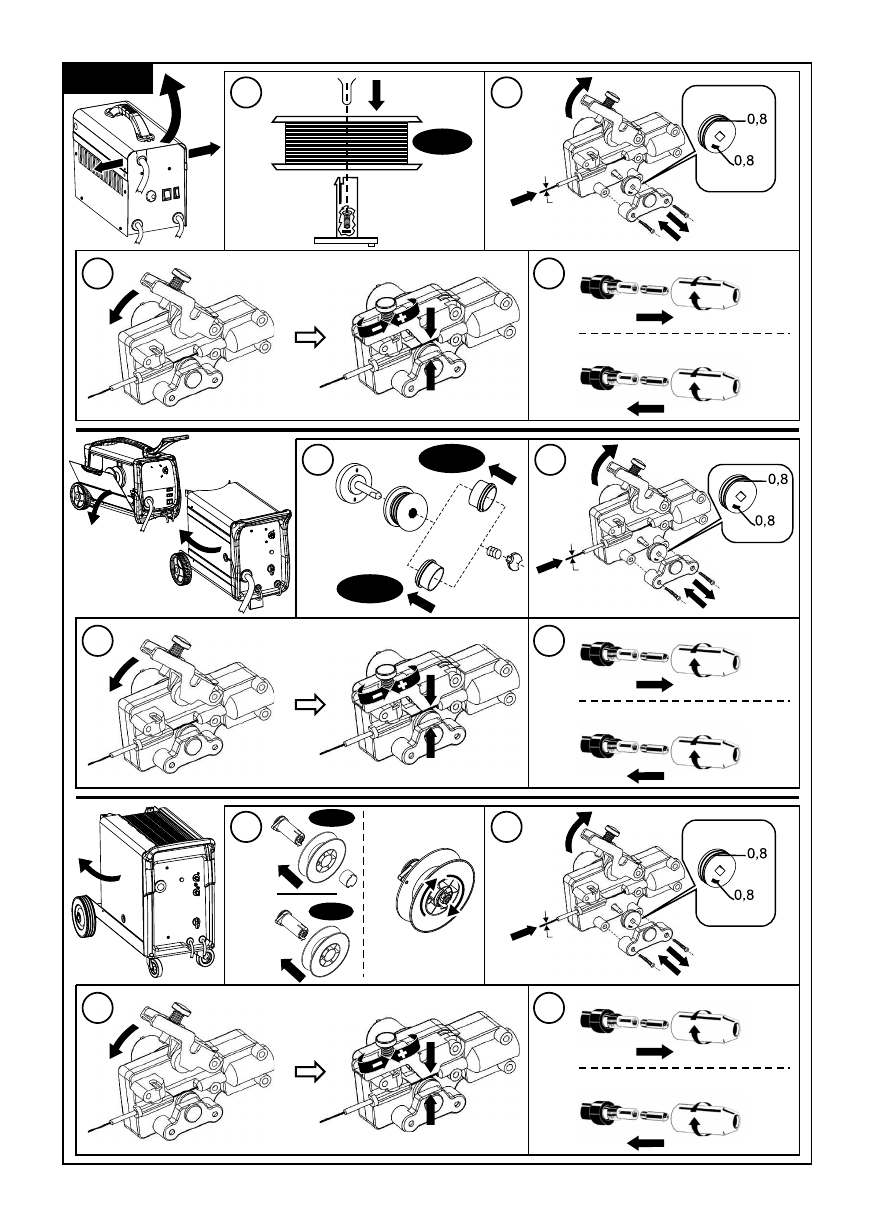 0,8
0,8
L

0,8
0,8
L

0,8
0,8
L