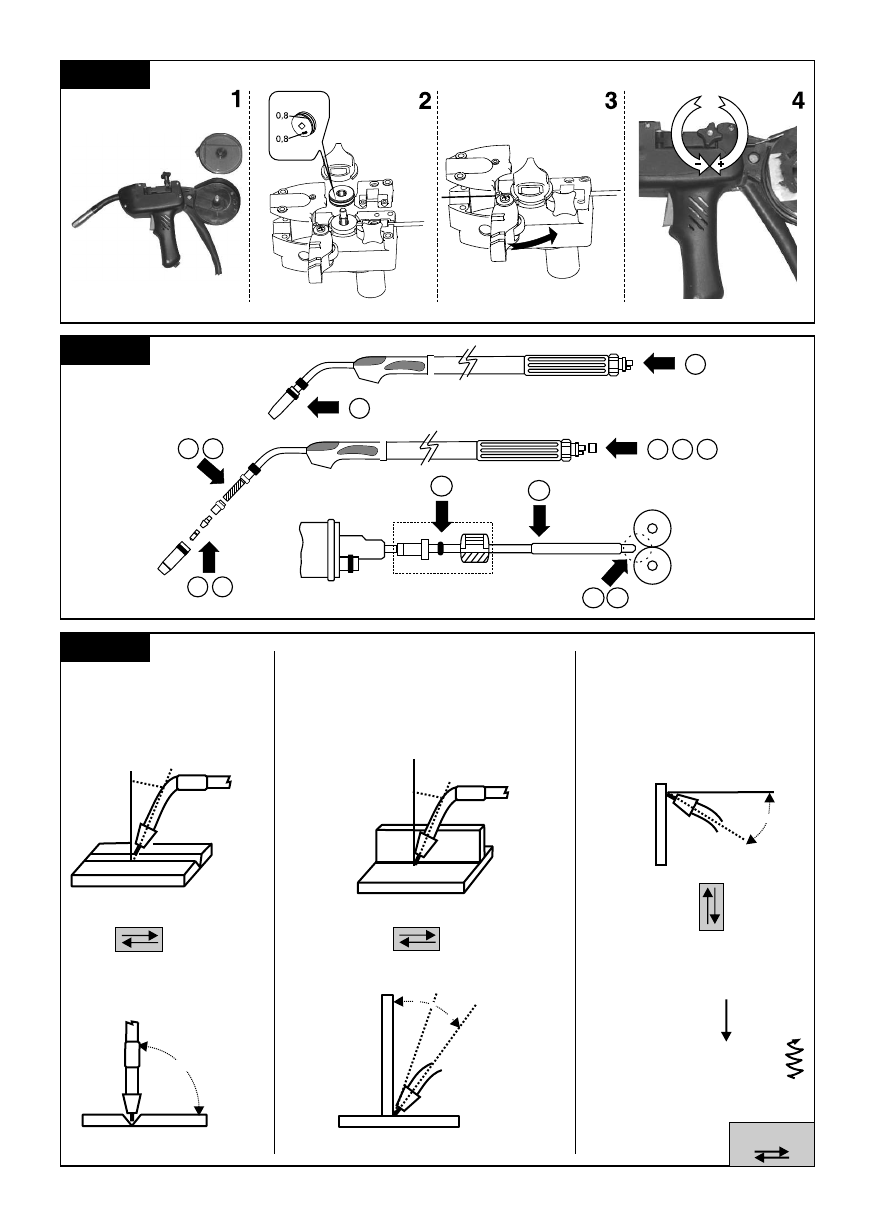 1

2

0,8
0,8

3

4

- +