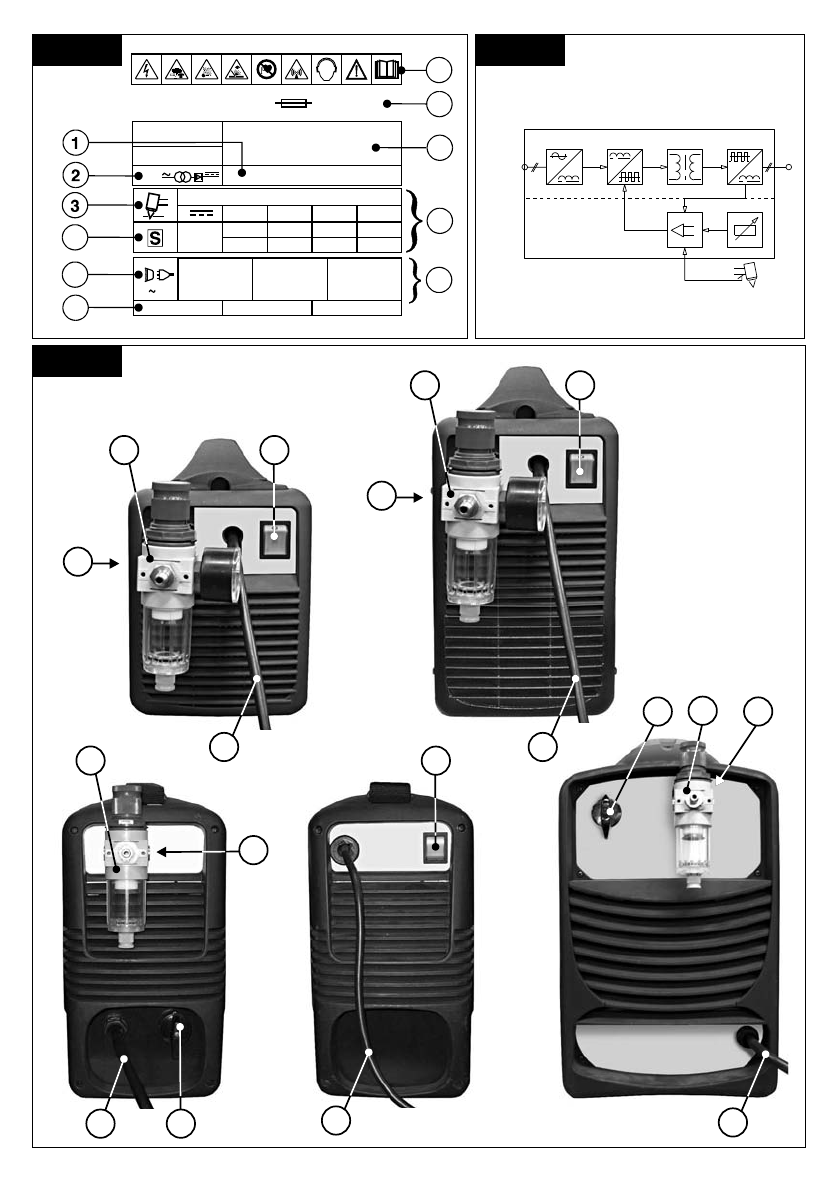 1

2

3

S