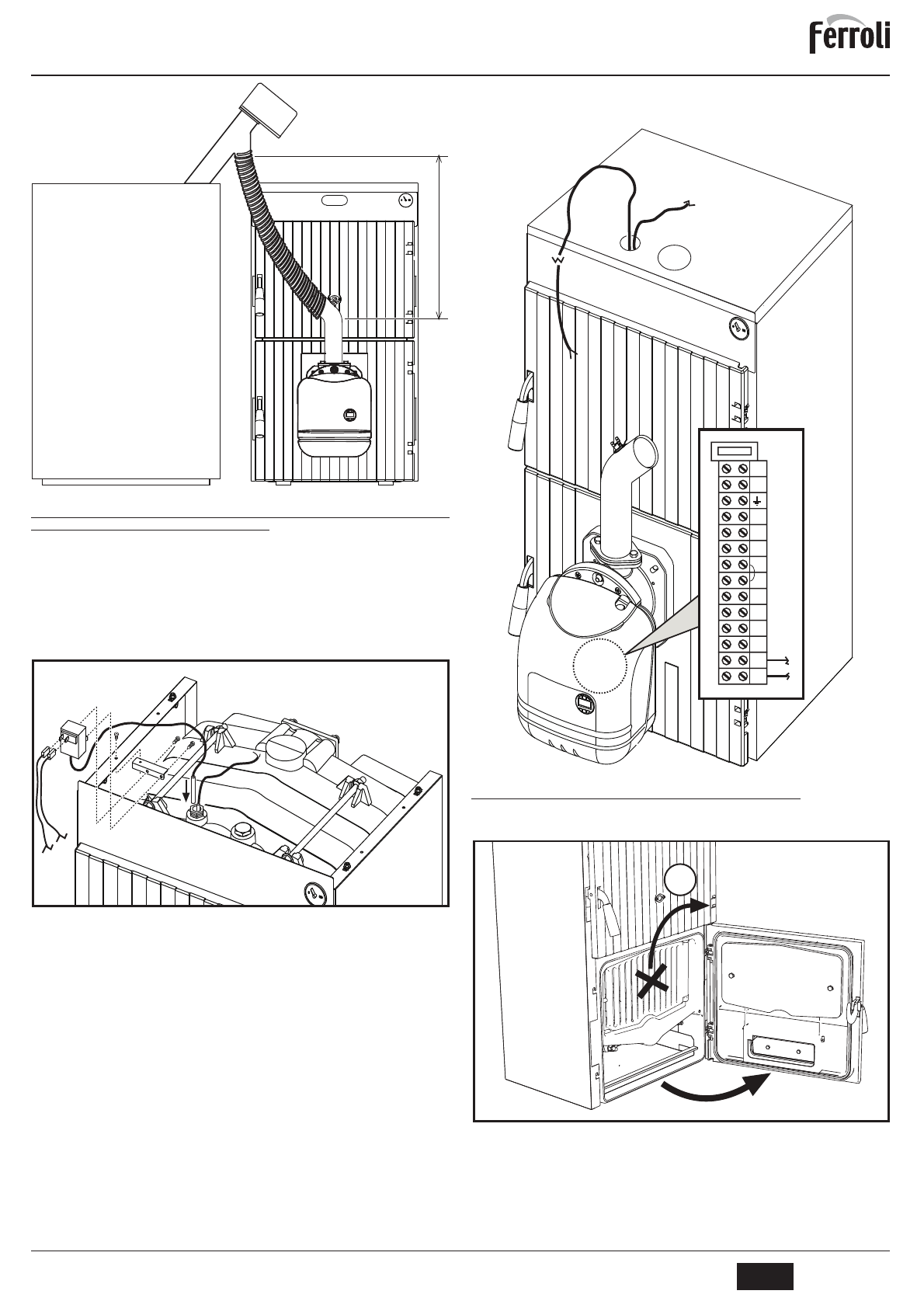 Ferroli