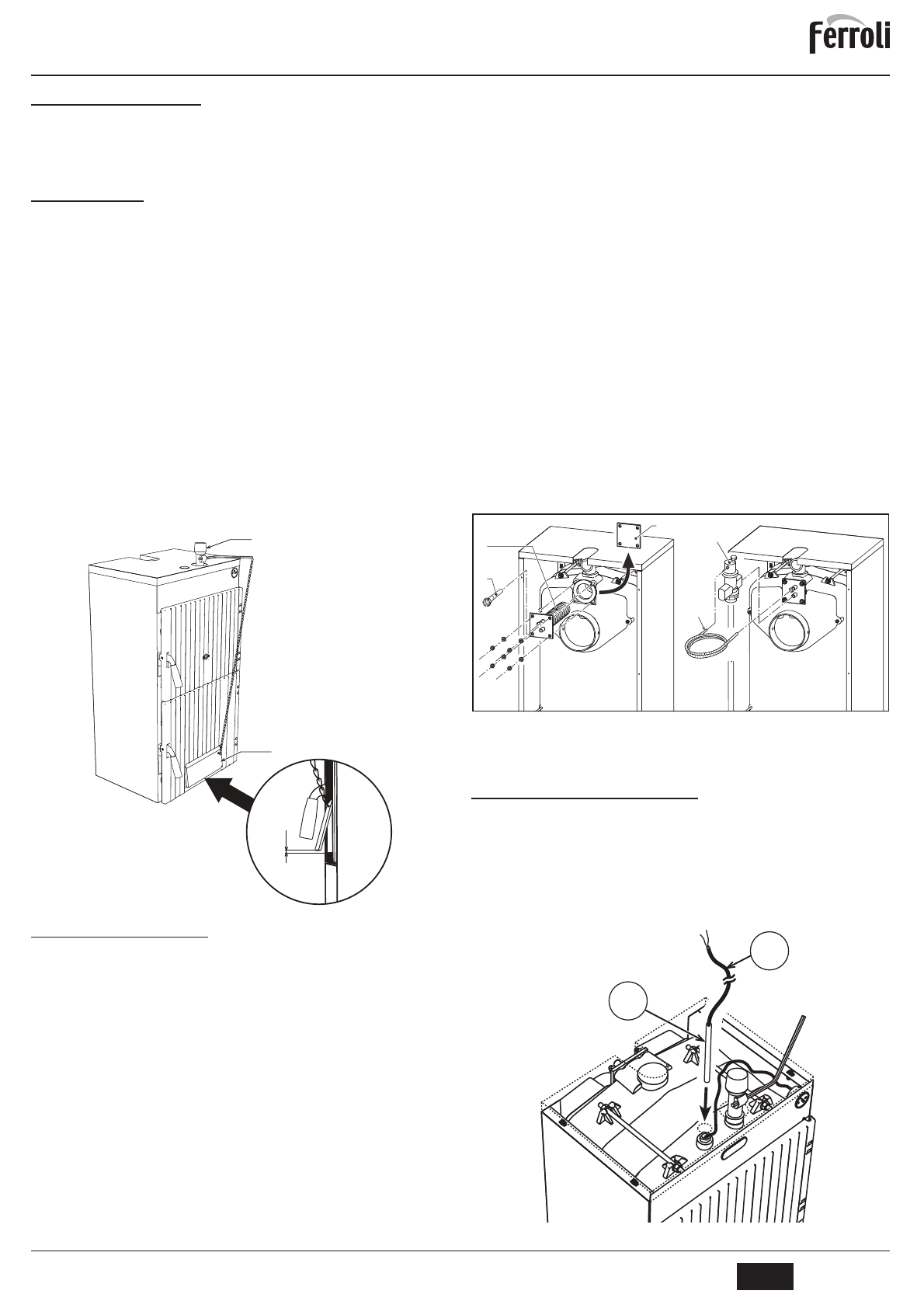 Ferroli