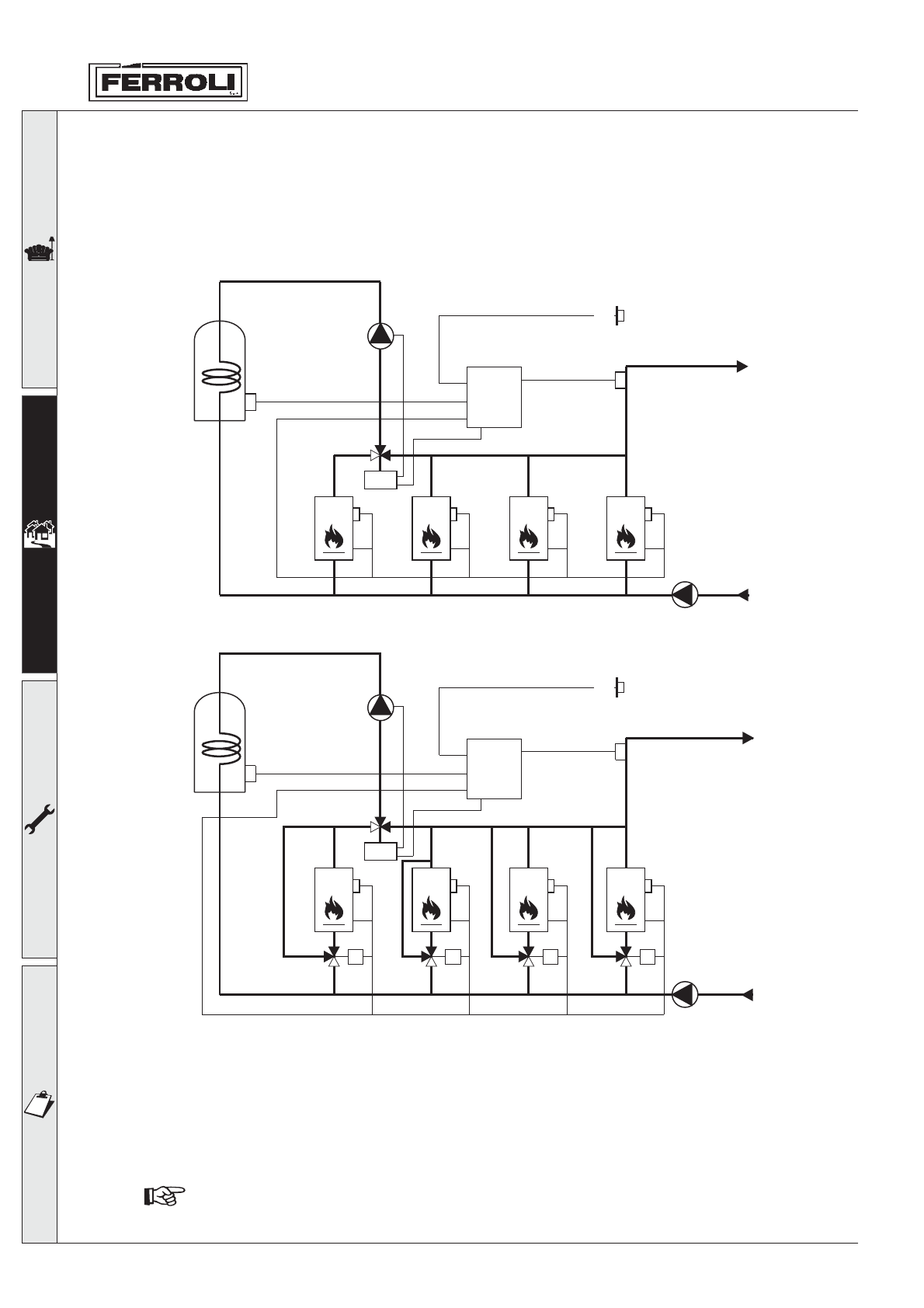 FERROLI