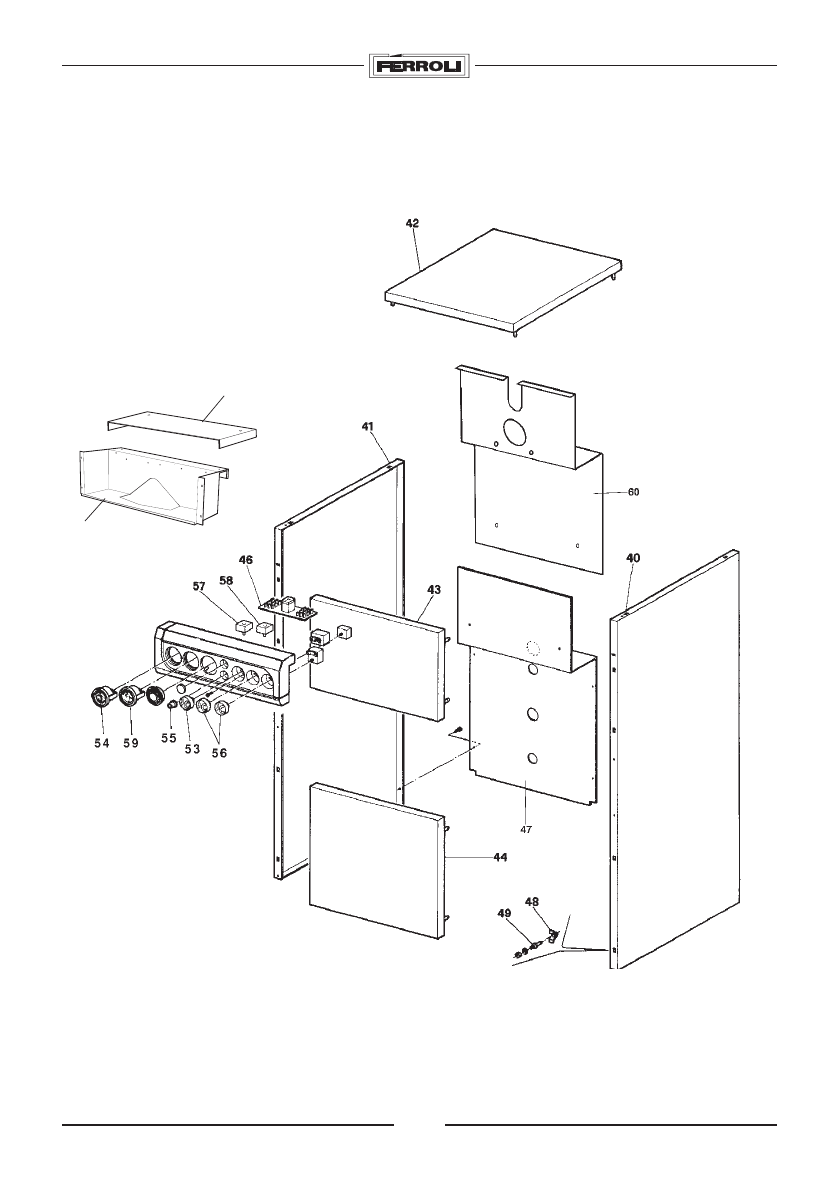 FERROLI

42

41

60

40

46

58

57

43

54

59

55

53

56

47

44

48

49