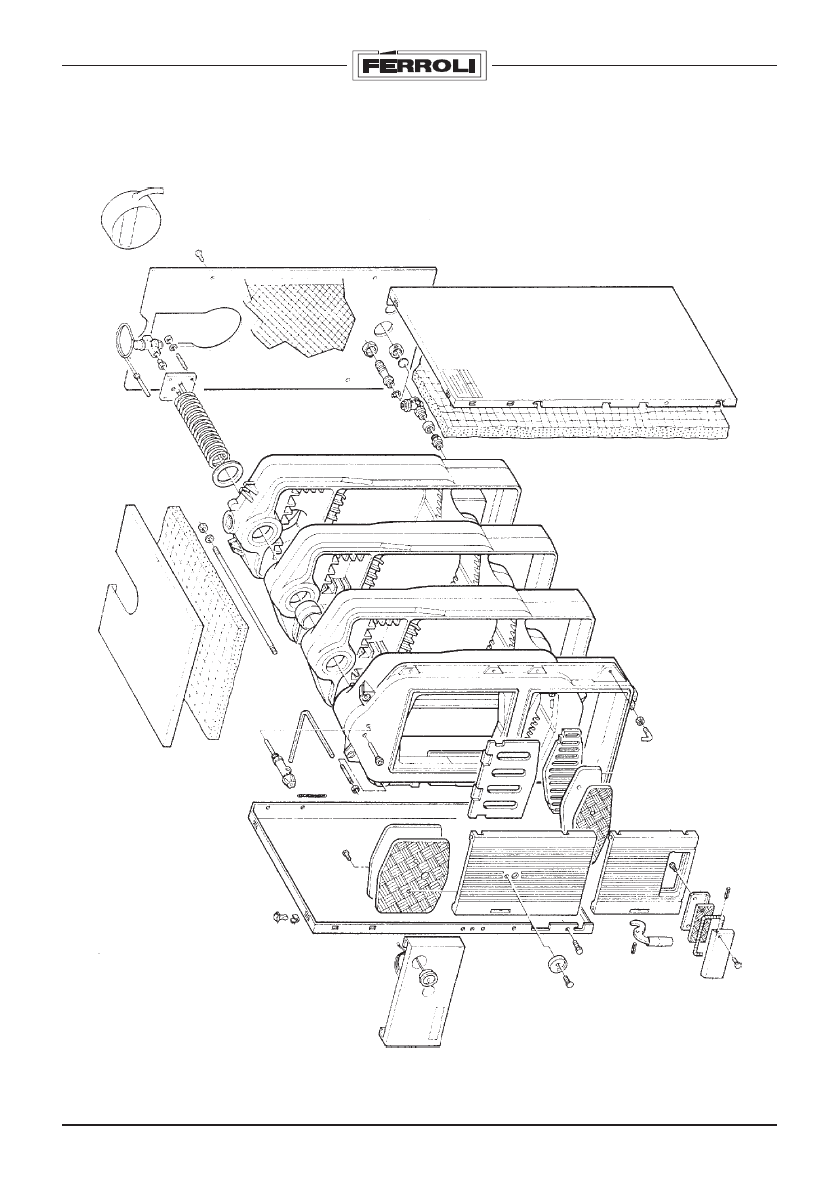 FERROLI