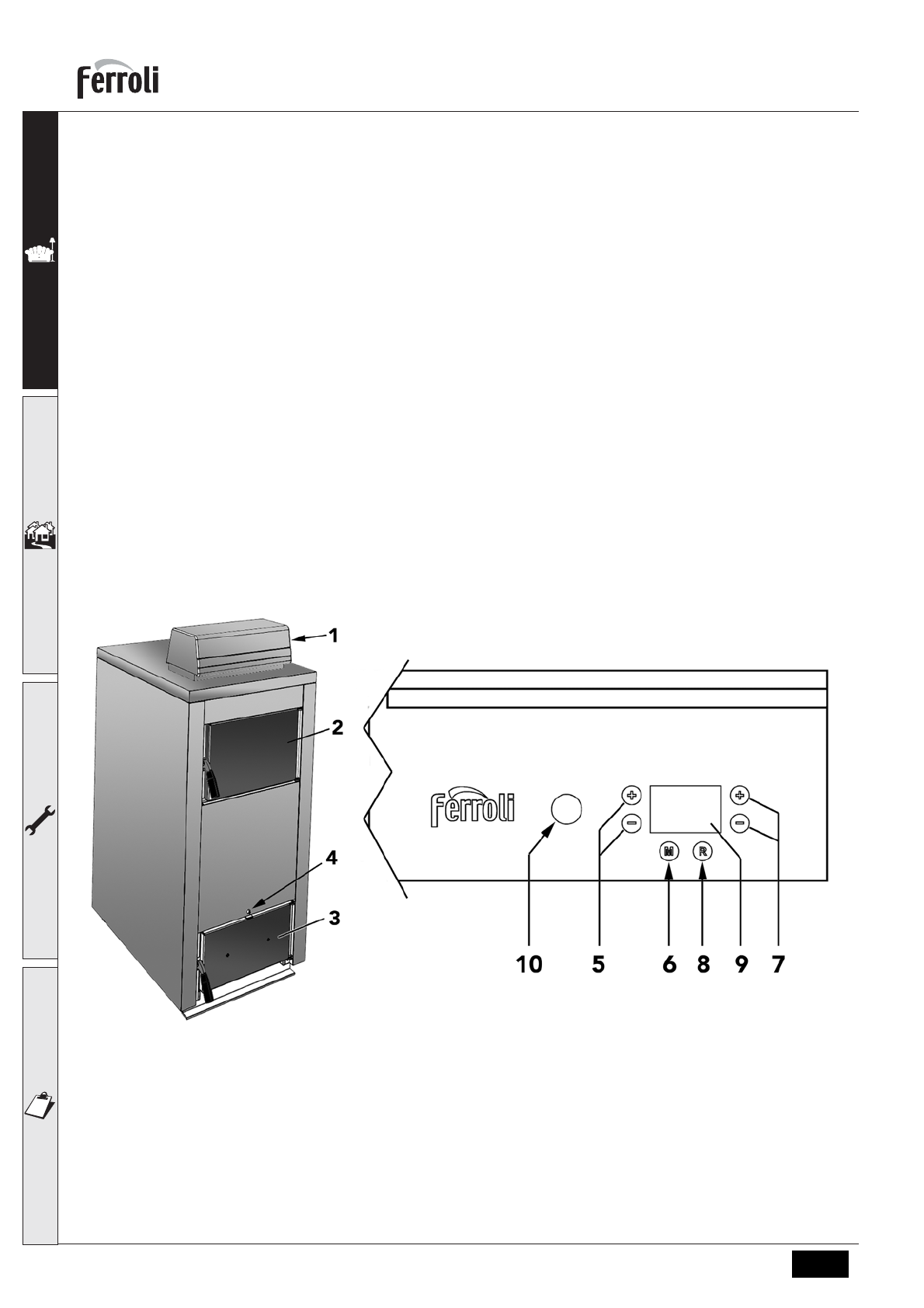 ferroli

1

2

4

3

ferroli

M R

10 5 6 8 9 7