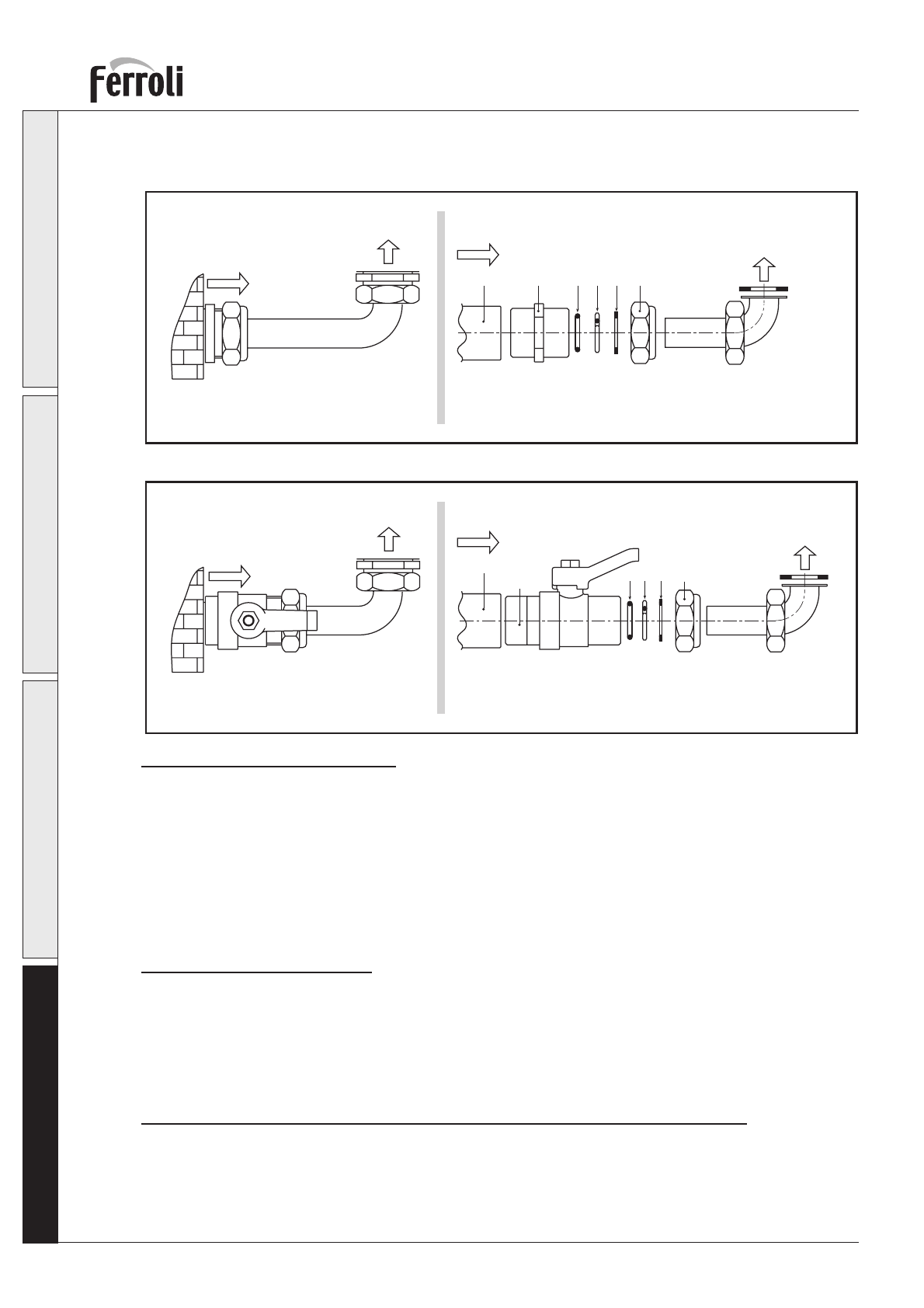 Ferroli