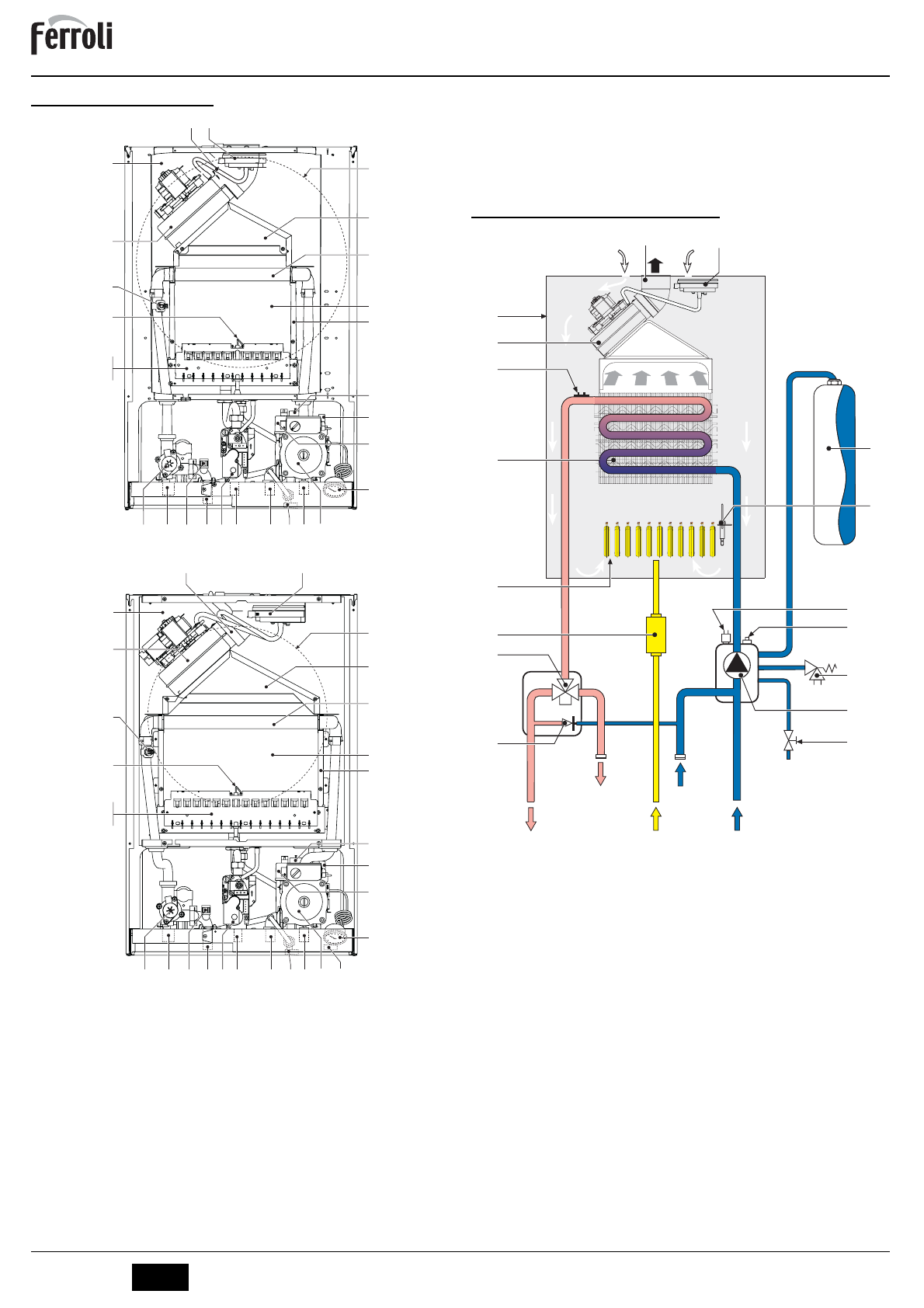 ferroli