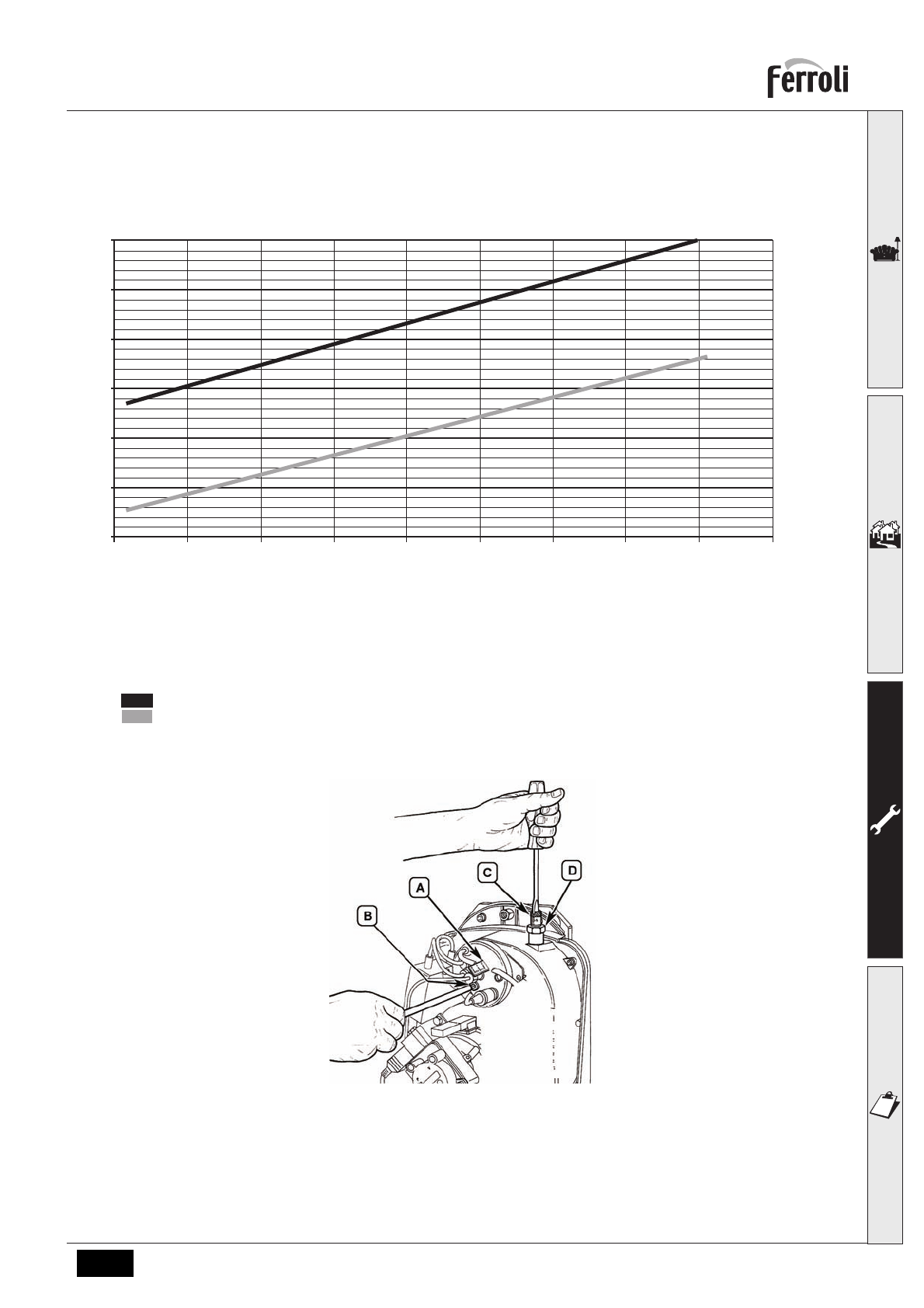 Ferroli

A

B

C

D