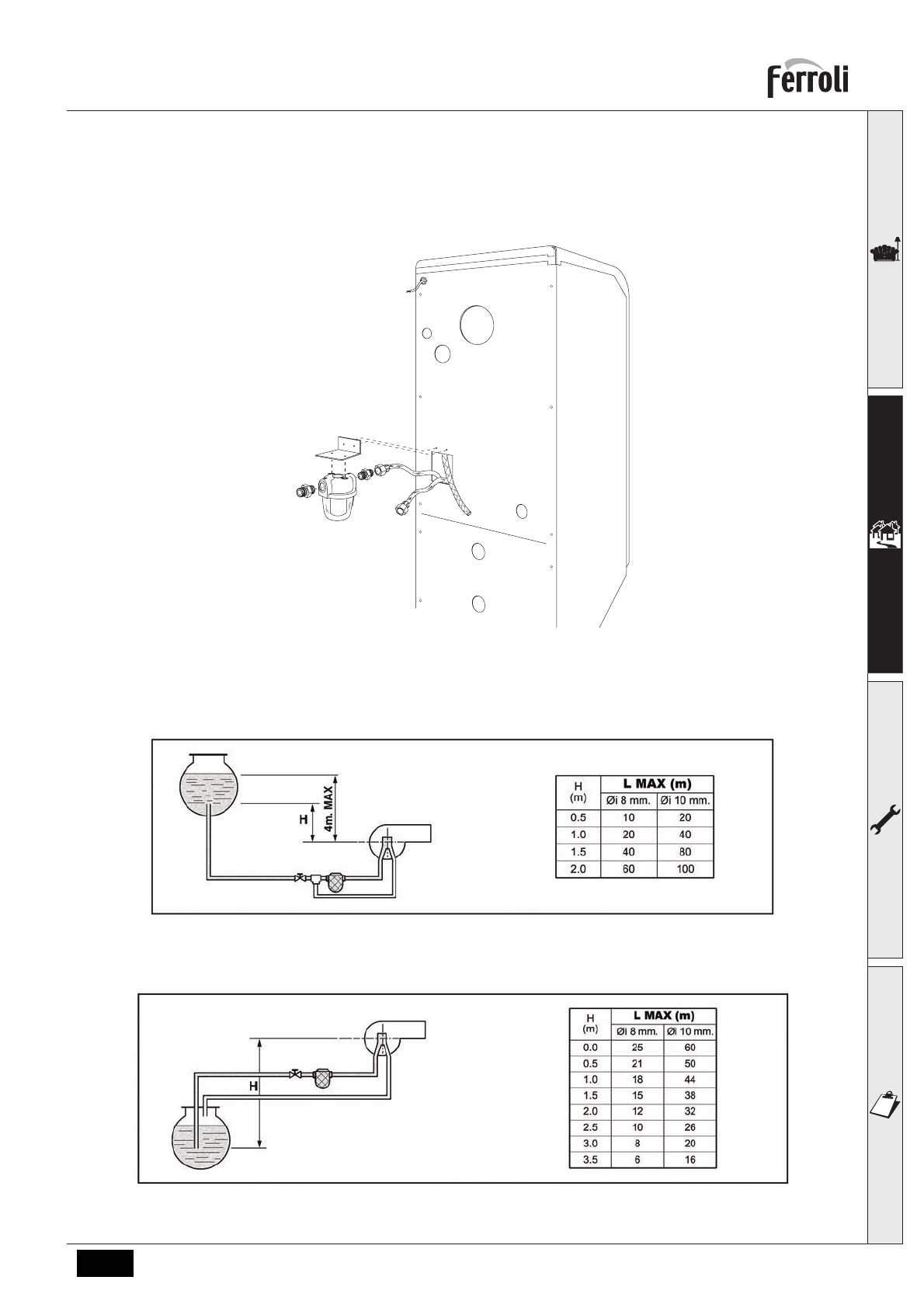 Ferroli

4m. MAX

H

| H (m) | L MAX (m) Øi 8 mm. | L MAX (m) Øi 10 mm. |
|---|---|---|
| 0.5 | 10 | 20 |
| 1.0 | 20 | 40 |
| 1.5 | 40 | 80 |
| 2.0 | 60 | 100 |

H

| H (m) | L MAX (m) Øi 8 mm. | L MAX (m) Øi 10 mm. |
|---|---|---|
| 0.0 | 25 | 60 |
| 0.5 | 21 | 50 |
| 1.0 | 18 | 44 |
| 1.5 | 15 | 38 |
| 2.0 | 12 | 32 |
| 2.5 | 10 | 26 |
| 3.0 | 8 | 20 |
| 3.5 | 6 | 16 |