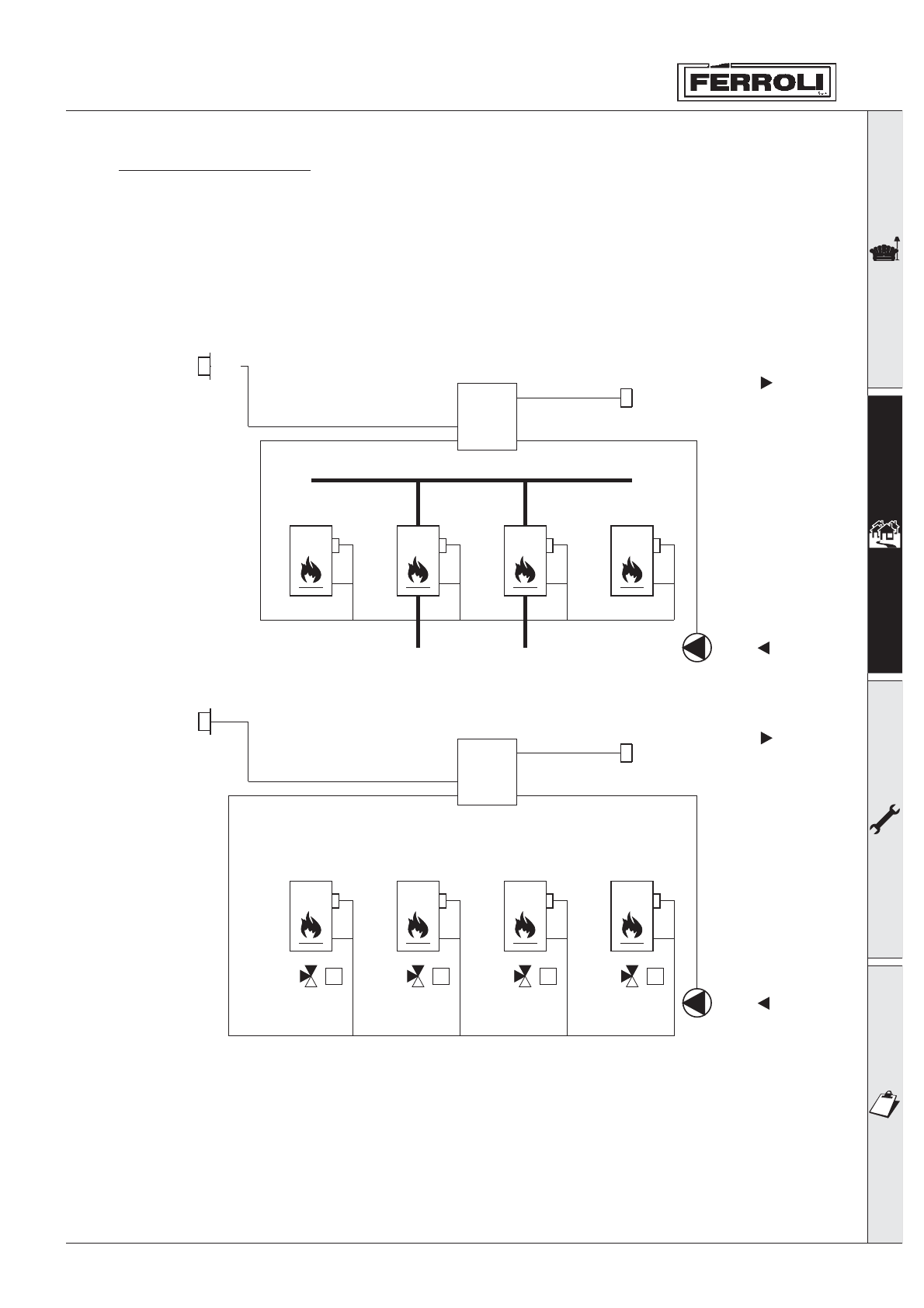 FERROLI