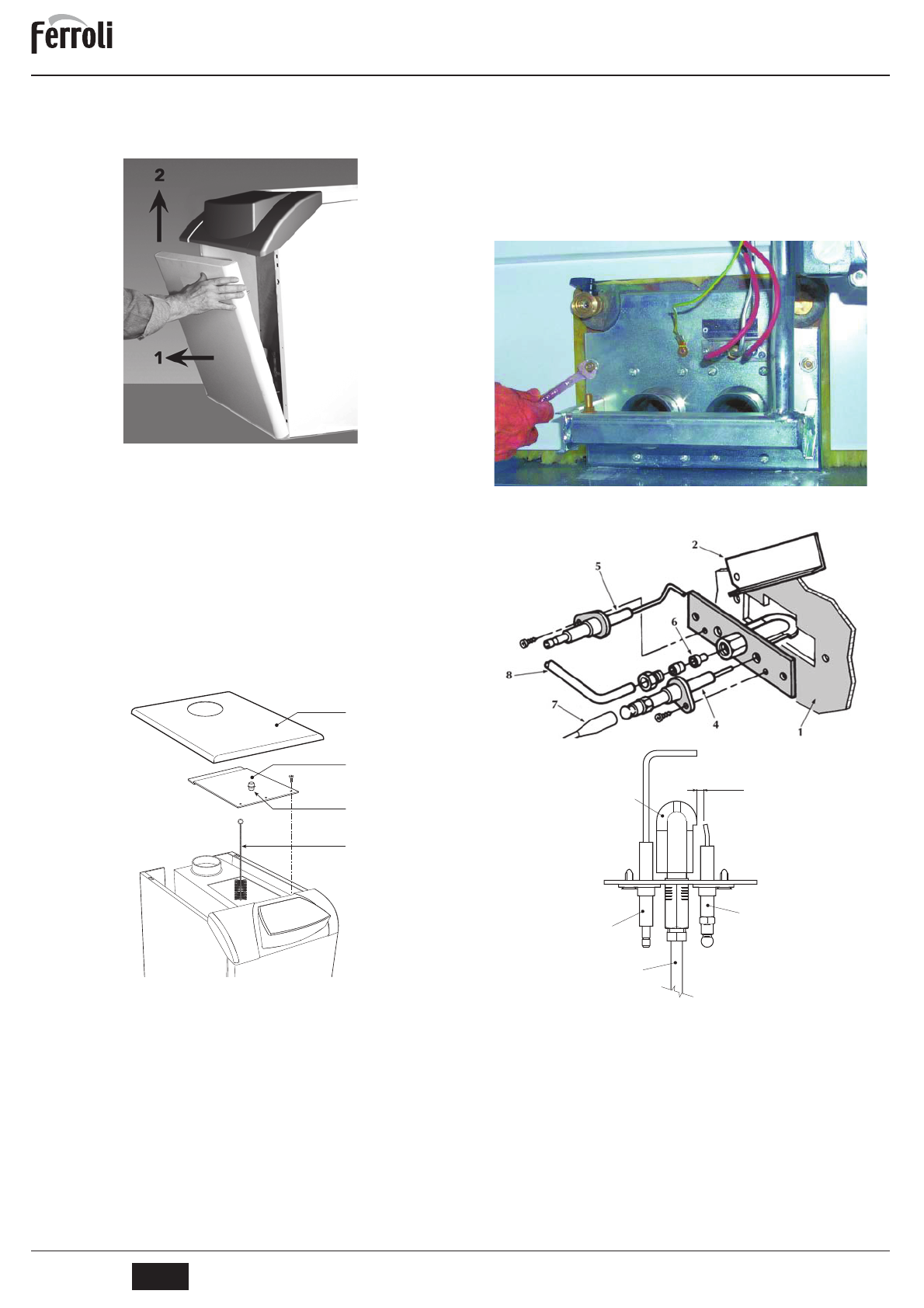 Ferroli

2

1

2

5

6

8

7

4

1