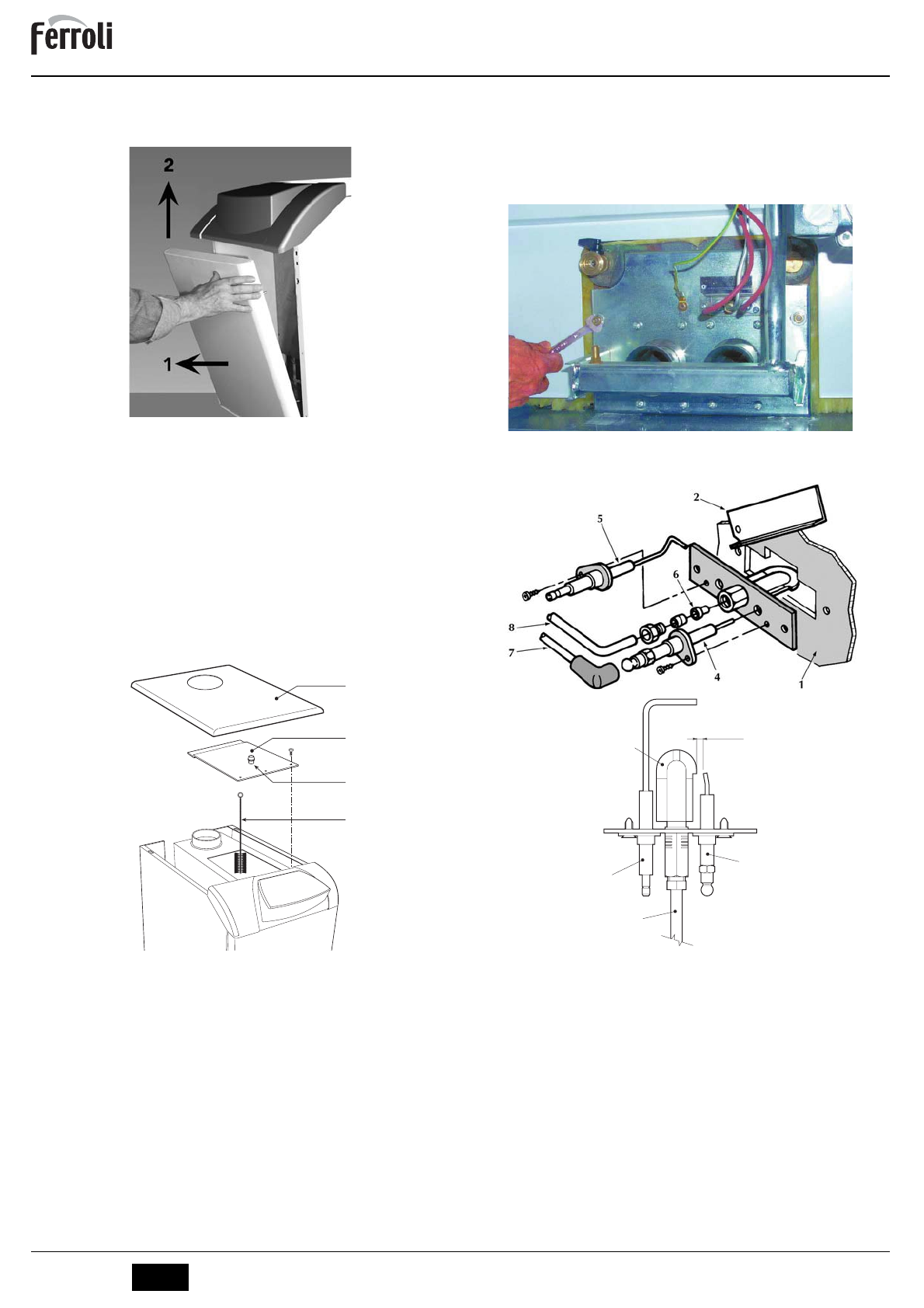 ferroli

2

1

2

5

6

8

7

4

1