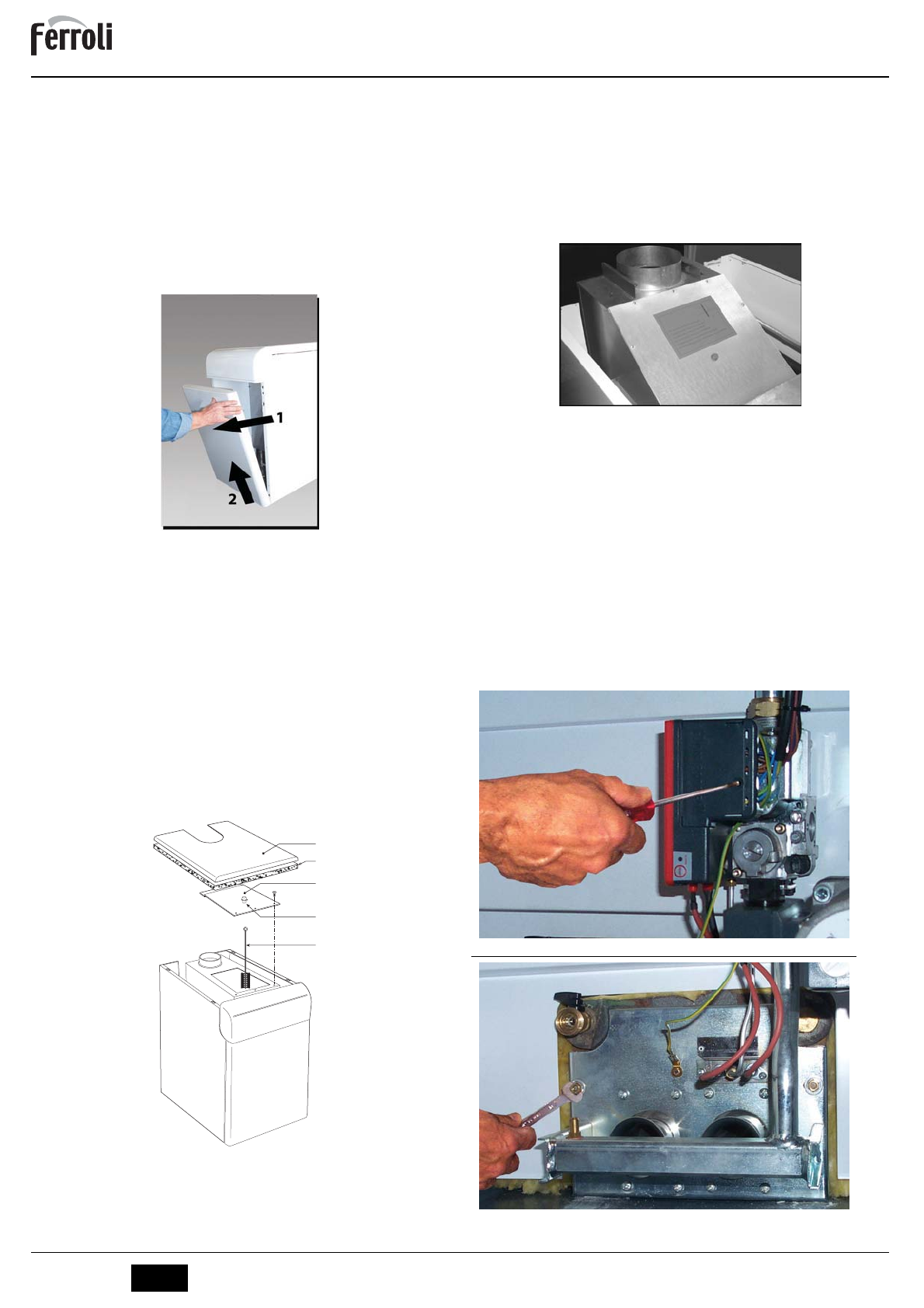 ferroli

1

2