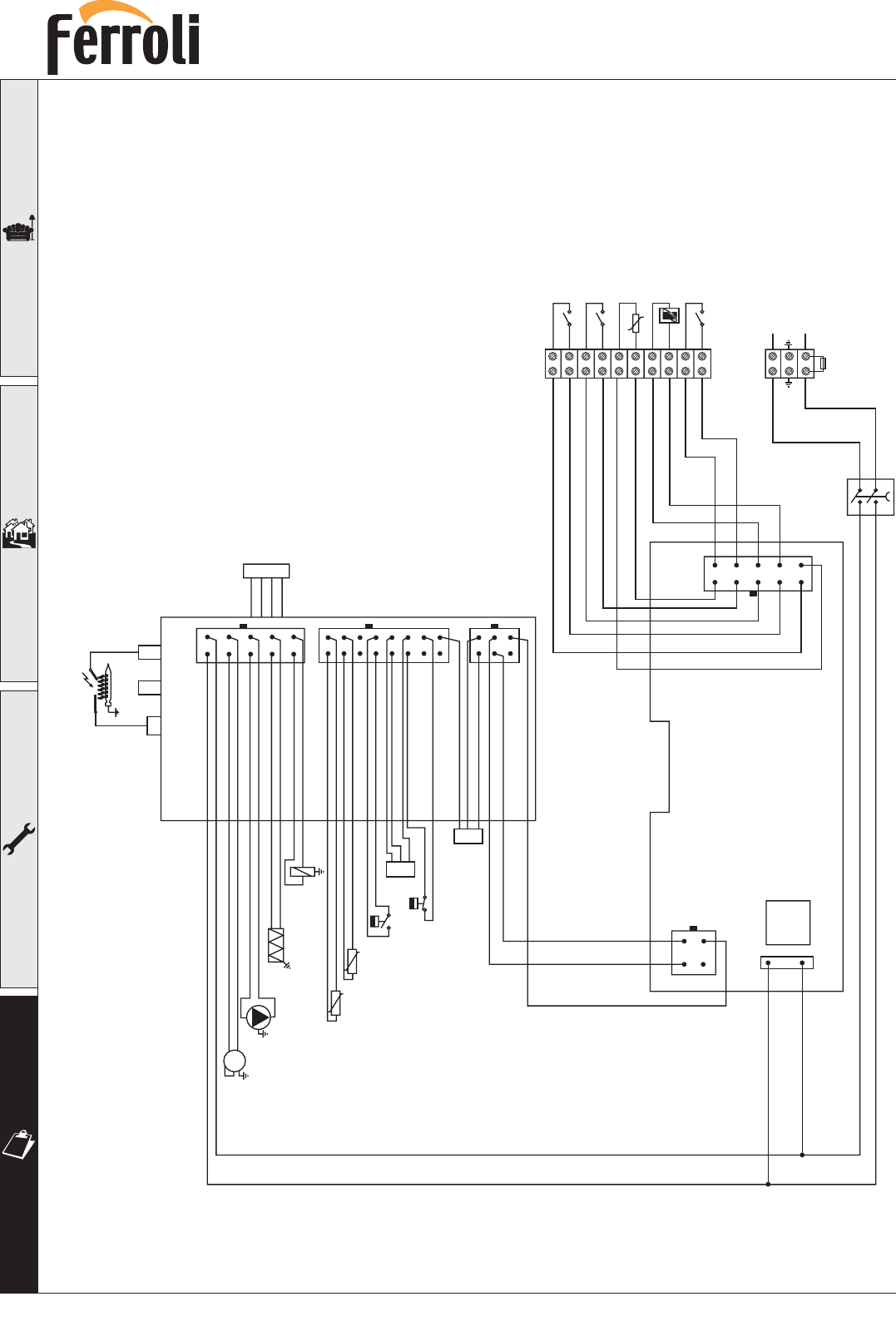 Ferroli