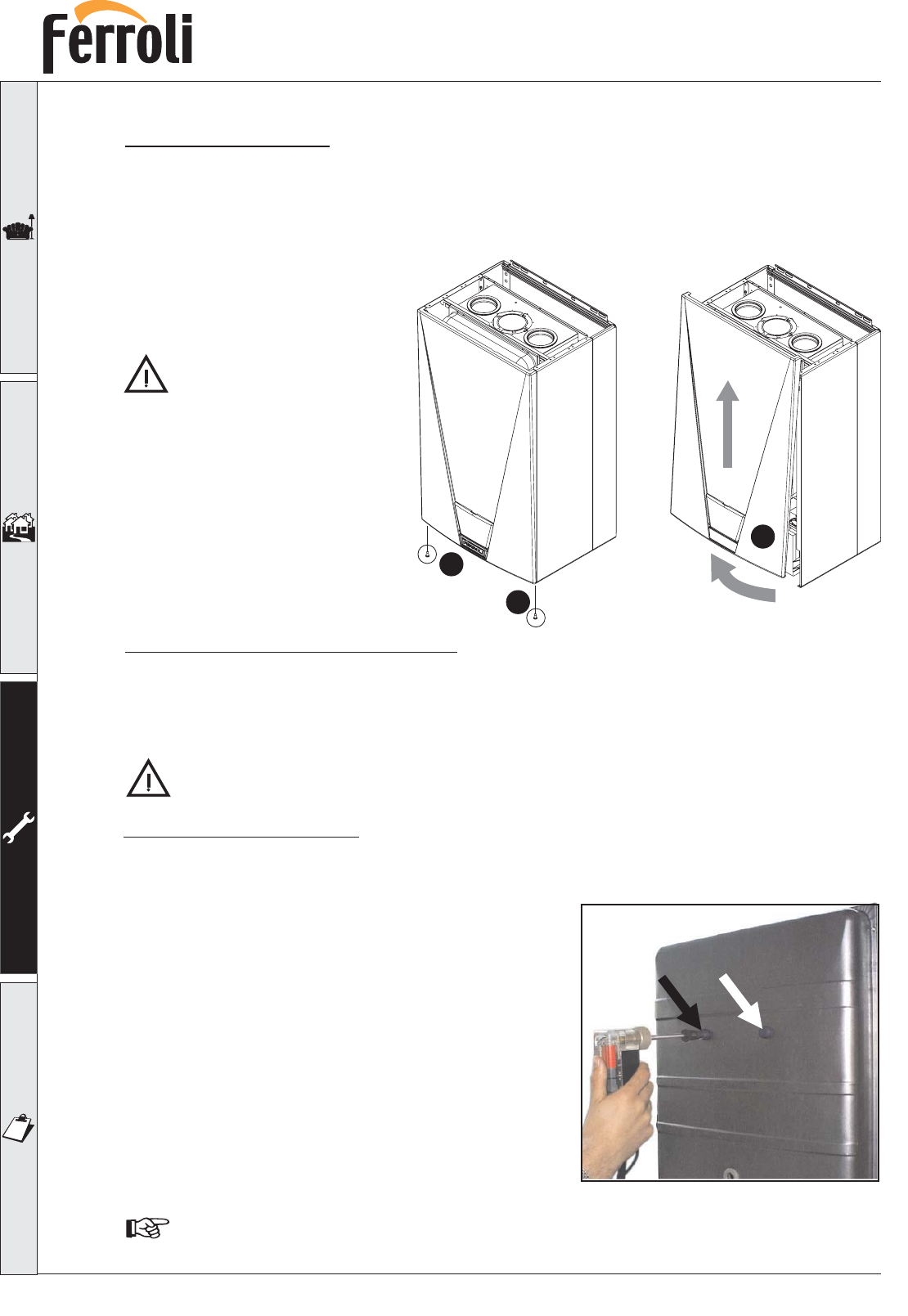 Ferroli