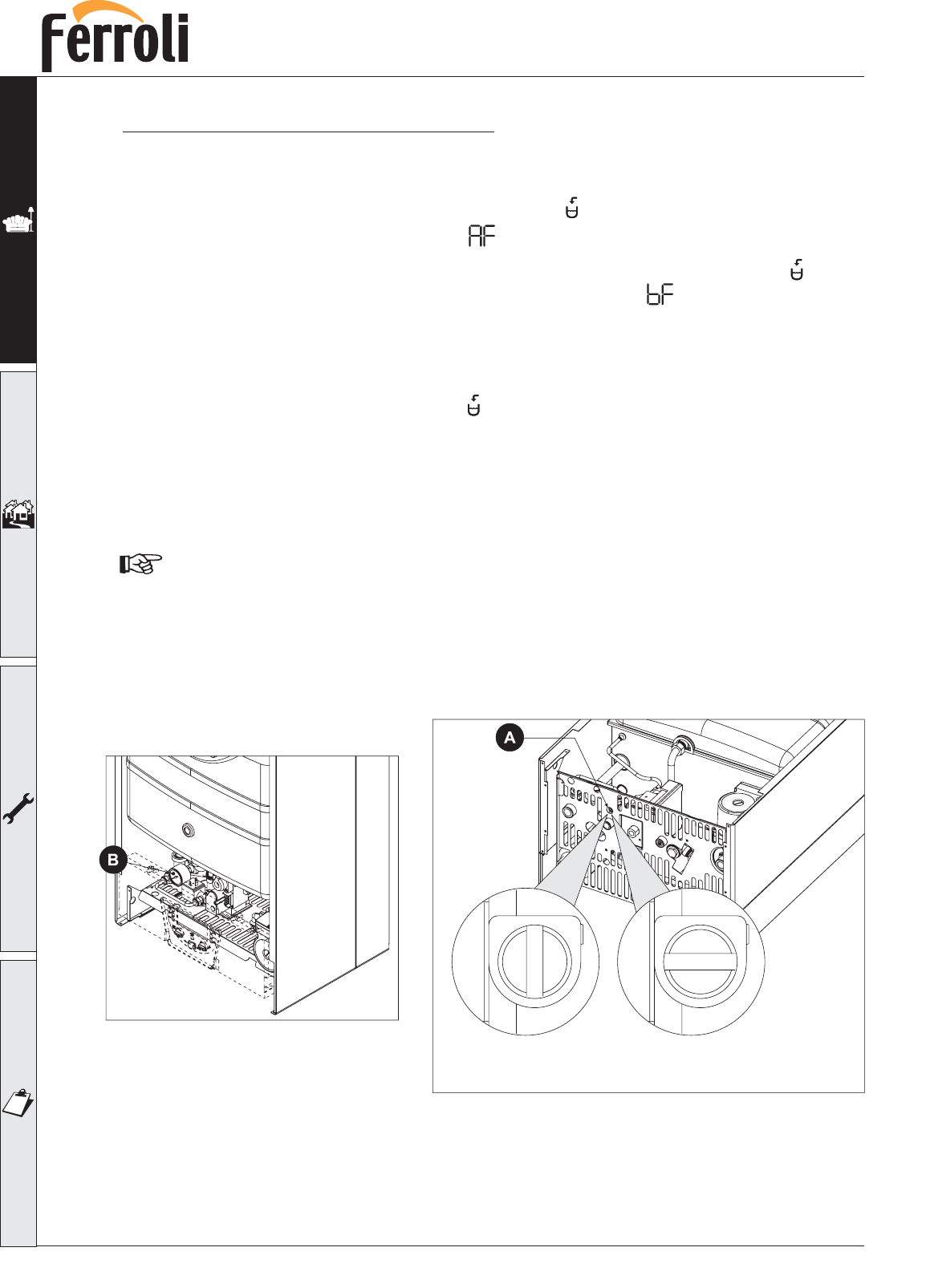 Ferroli

AF

bF

B

A