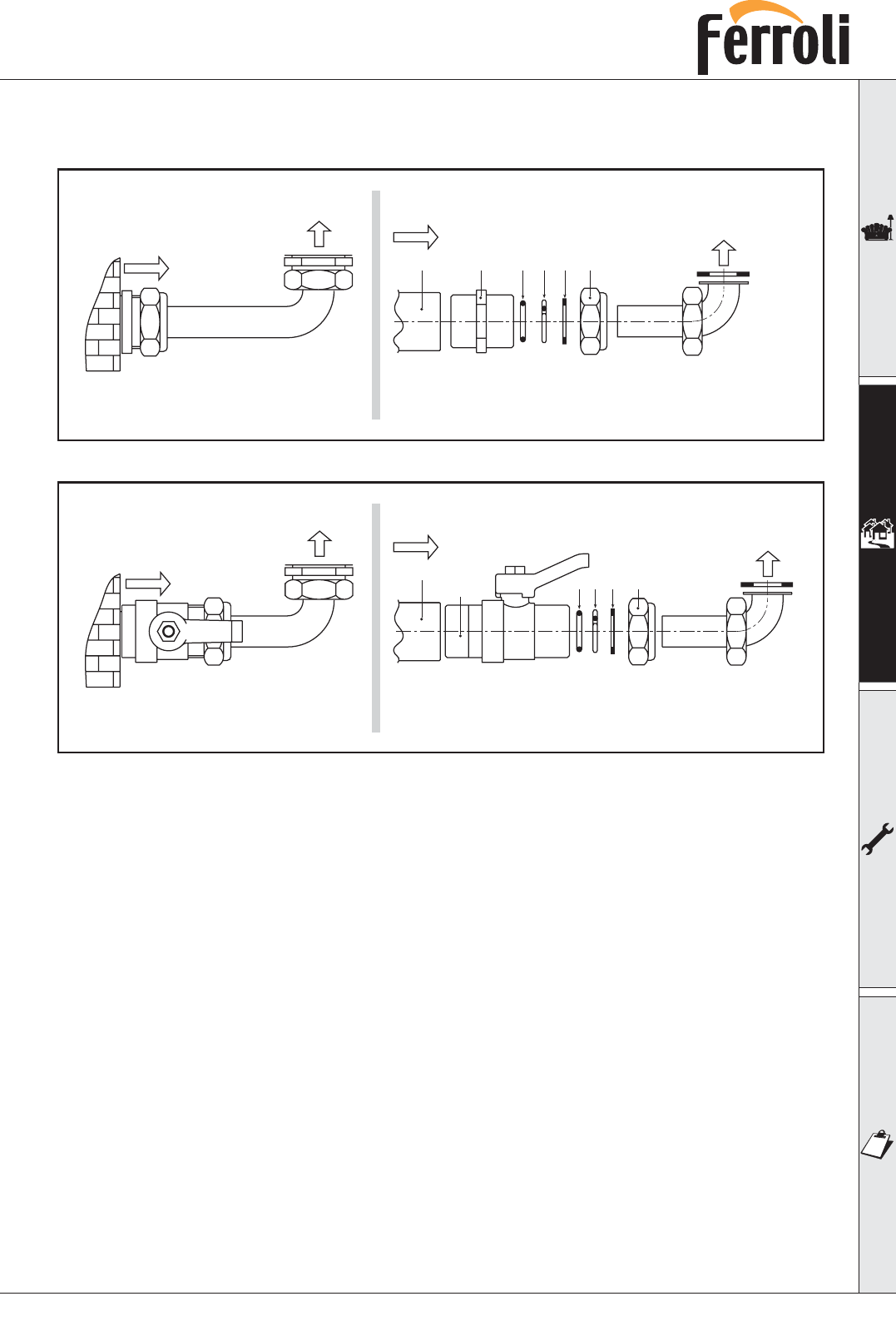 Ferroli