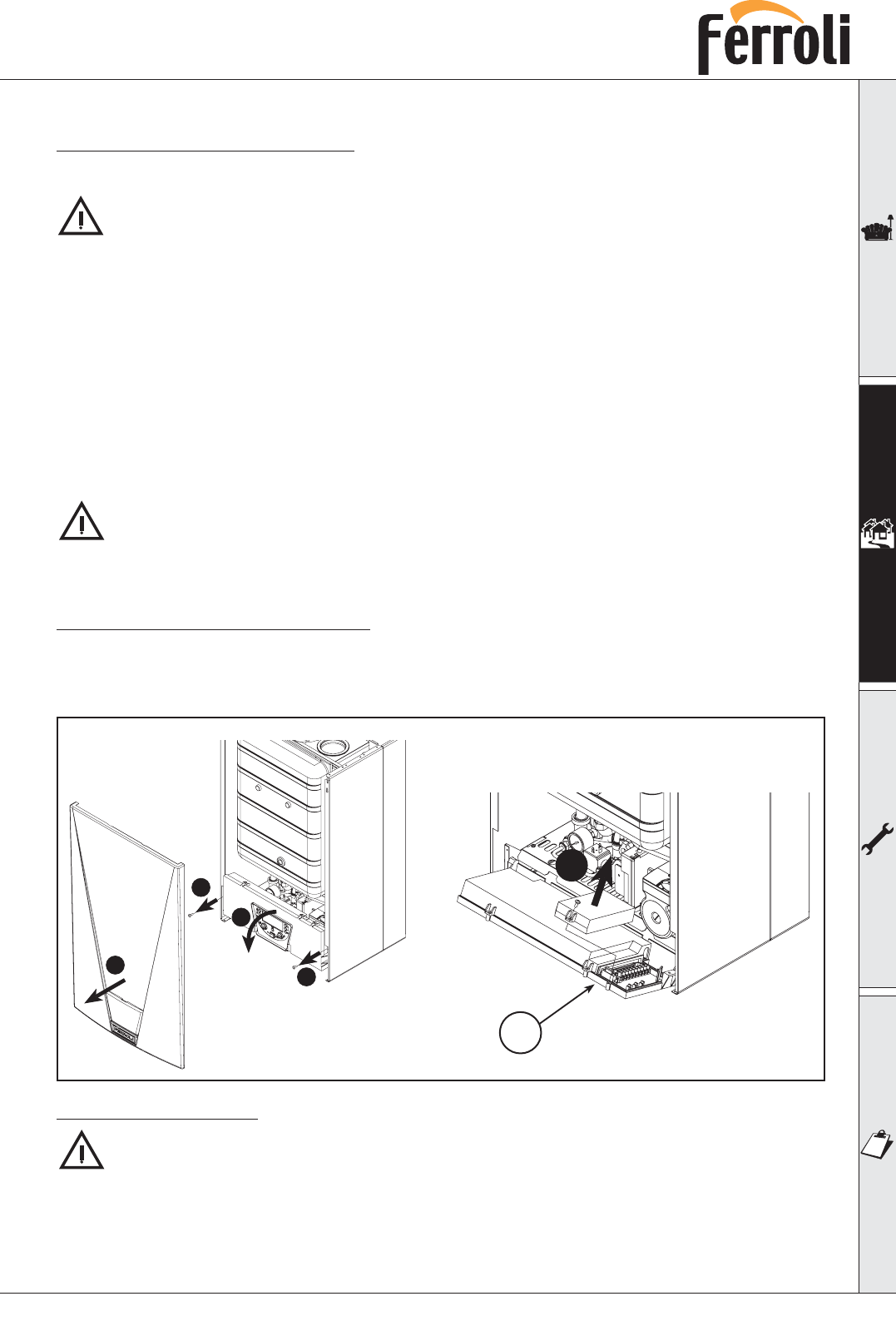 Ferroli